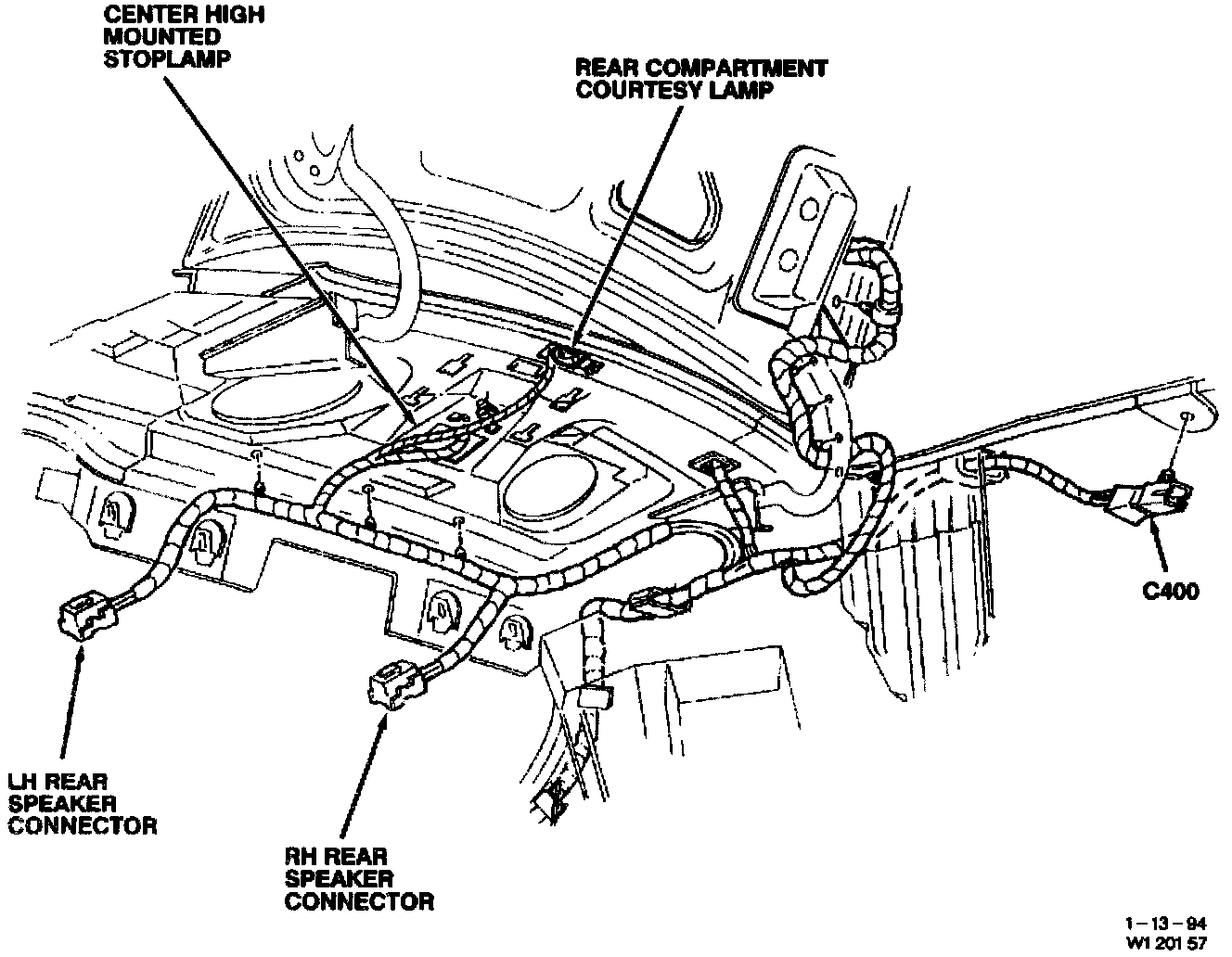 CENTER HIGH MOUNTED STOPLAMP

REAR COMPARTMENT COURTESY LAMP

C400

LH REAR SPEAKER CONNECTOR

RH REAR SPEAKER CONNECTOR

1 – 13 – 94
W1 201 57