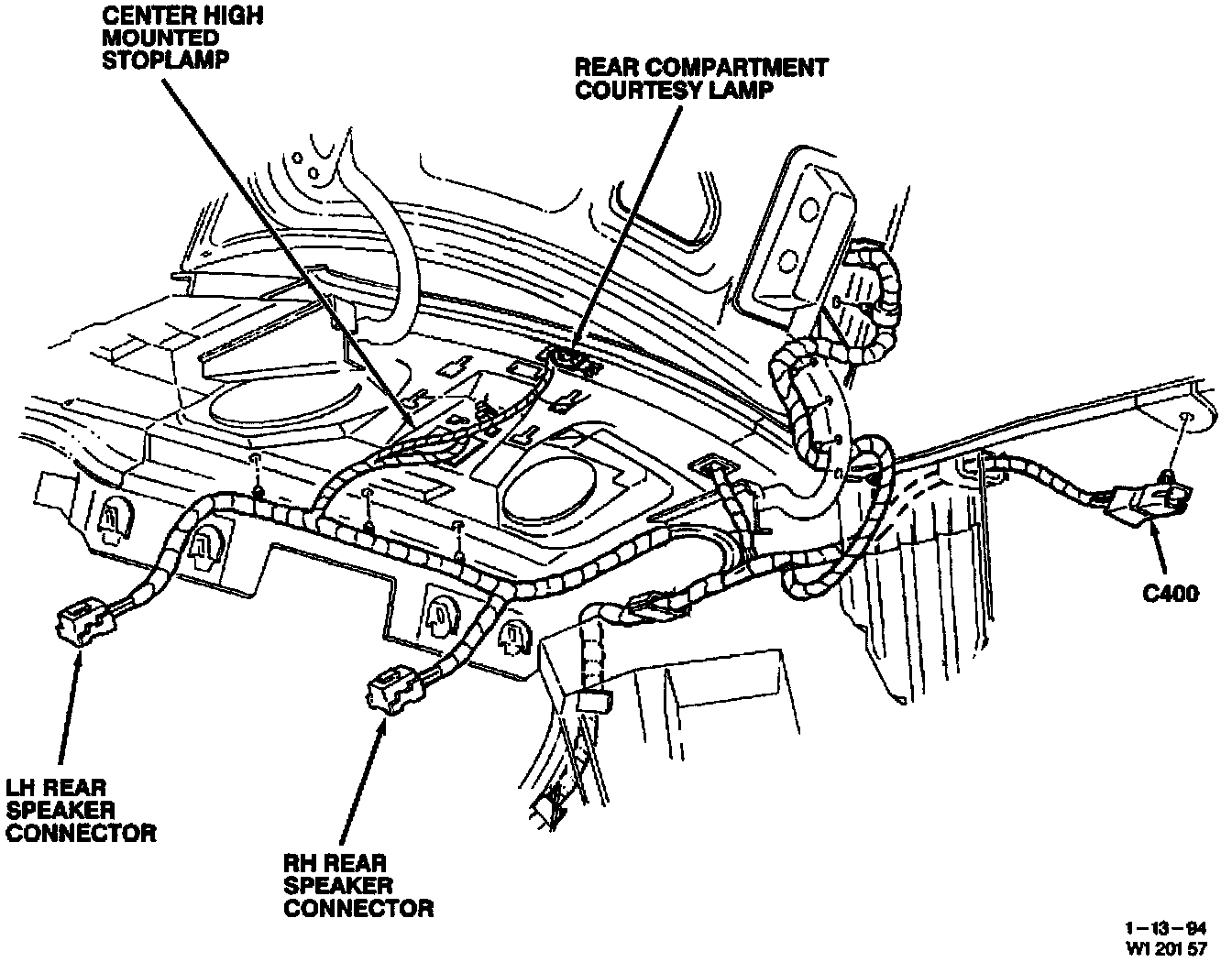 CENTER HIGH MOUNTED STOPLAMP

REAR COMPARTMENT COURTESY LAMP

C400

LH REAR SPEAKER CONNECTOR

RH REAR SPEAKER CONNECTOR

1–13–94
W1 201 57