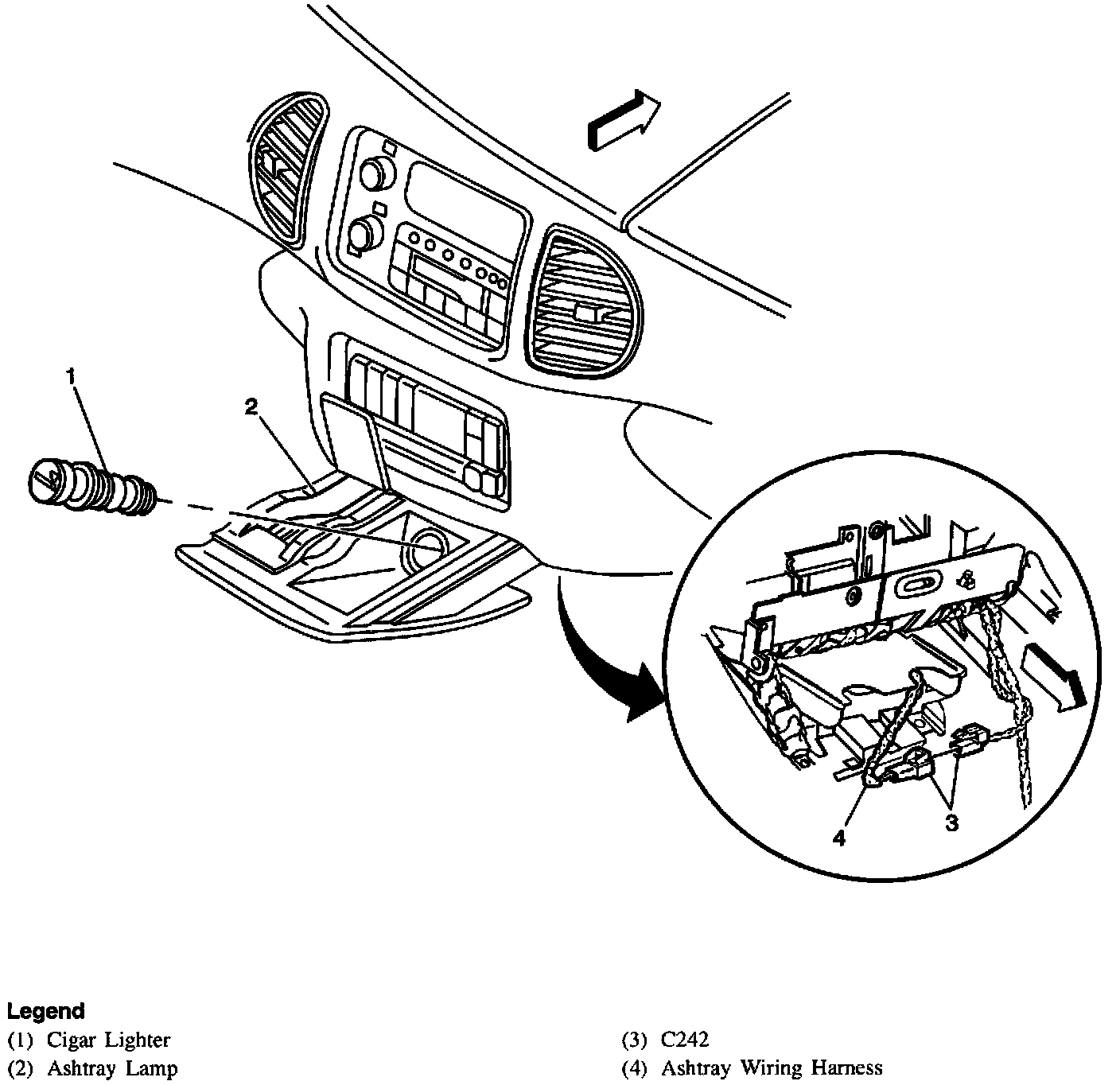 1
2
4
3

Legend
(1) Cigar Lighter
(2) Ashtray Lamp

(3) C242
(4) Ashtray Wiring Harness