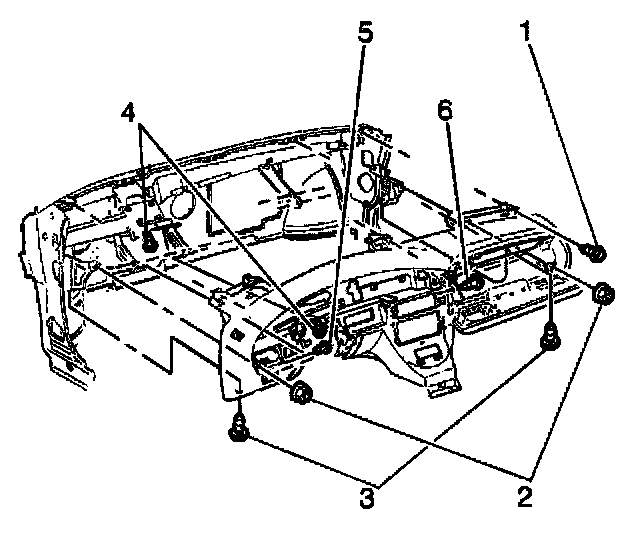 5
1
4
6
3
2