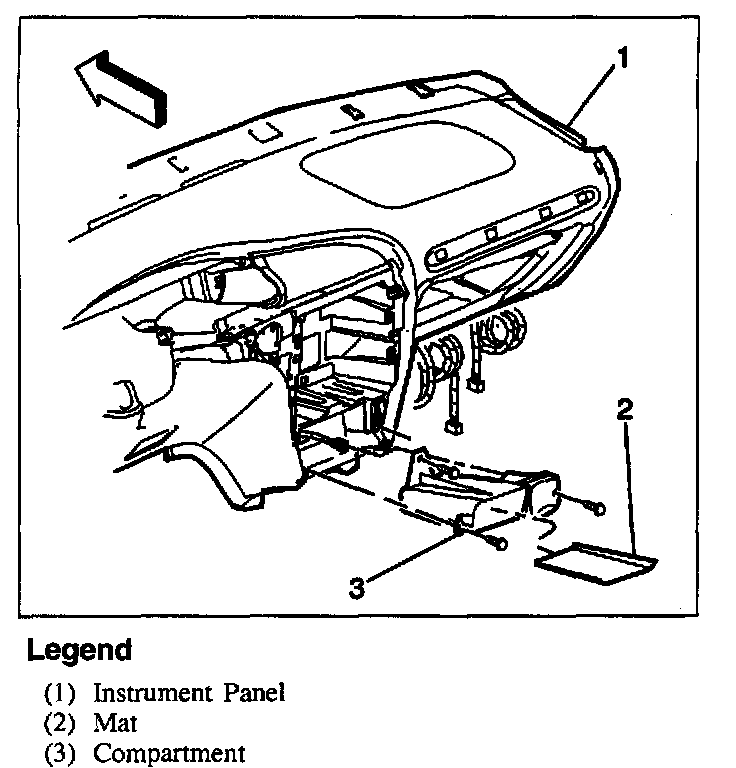 1
2
3

Legend

(1) Instrument Panel
(2) Mat
(3) Compartment