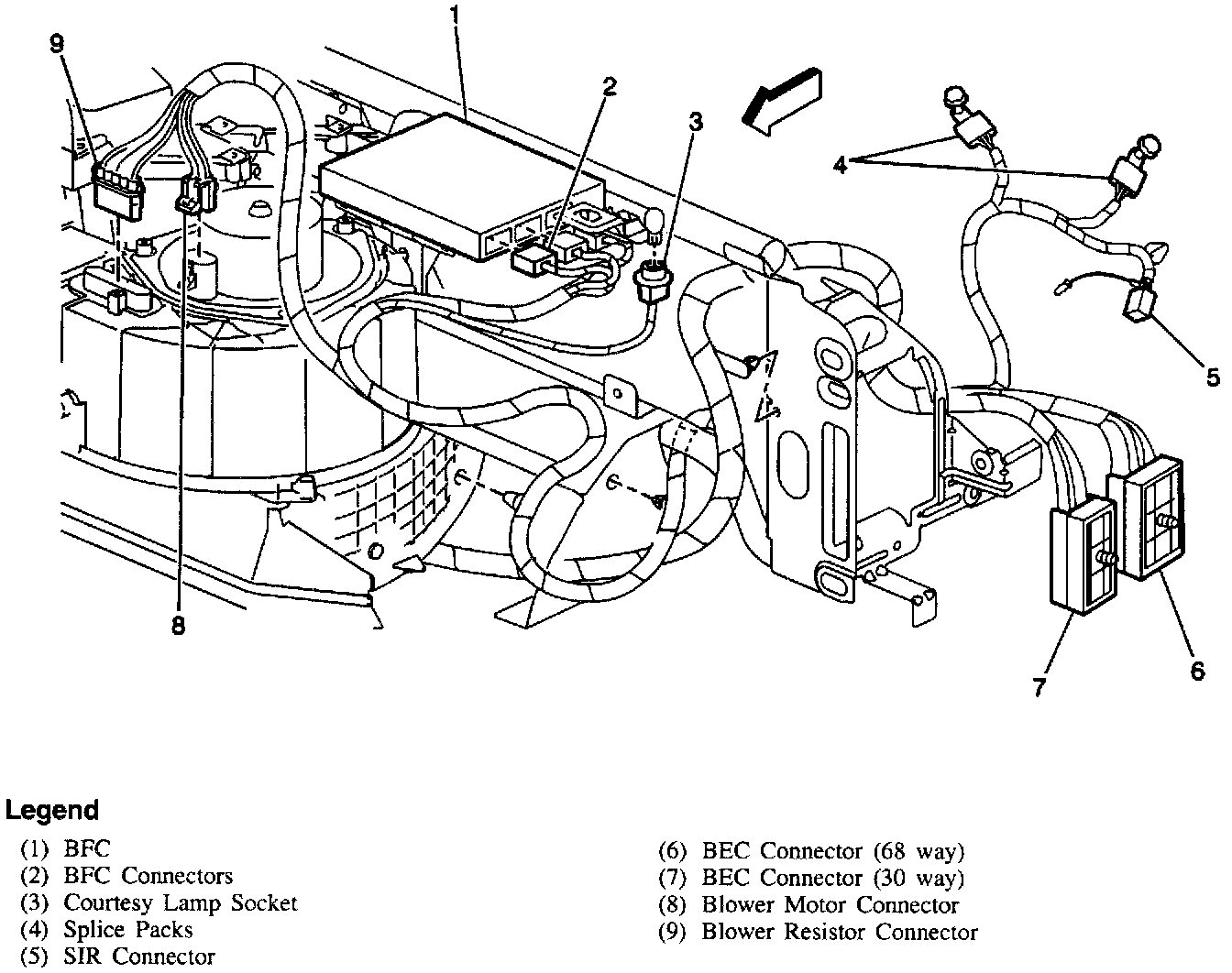 9
1
2
3
4
5
8
7
6

Legend
(1) BFC
(2) BFC Connectors
(3) Courtesy Lamp Socket
(4) Splice Packs
(5) SIR Connector

(6) BEC Connector (68 way)
(7) BEC Connector (30 way)
(8) Blower Motor Connector
(9) Blower Resistor Connector