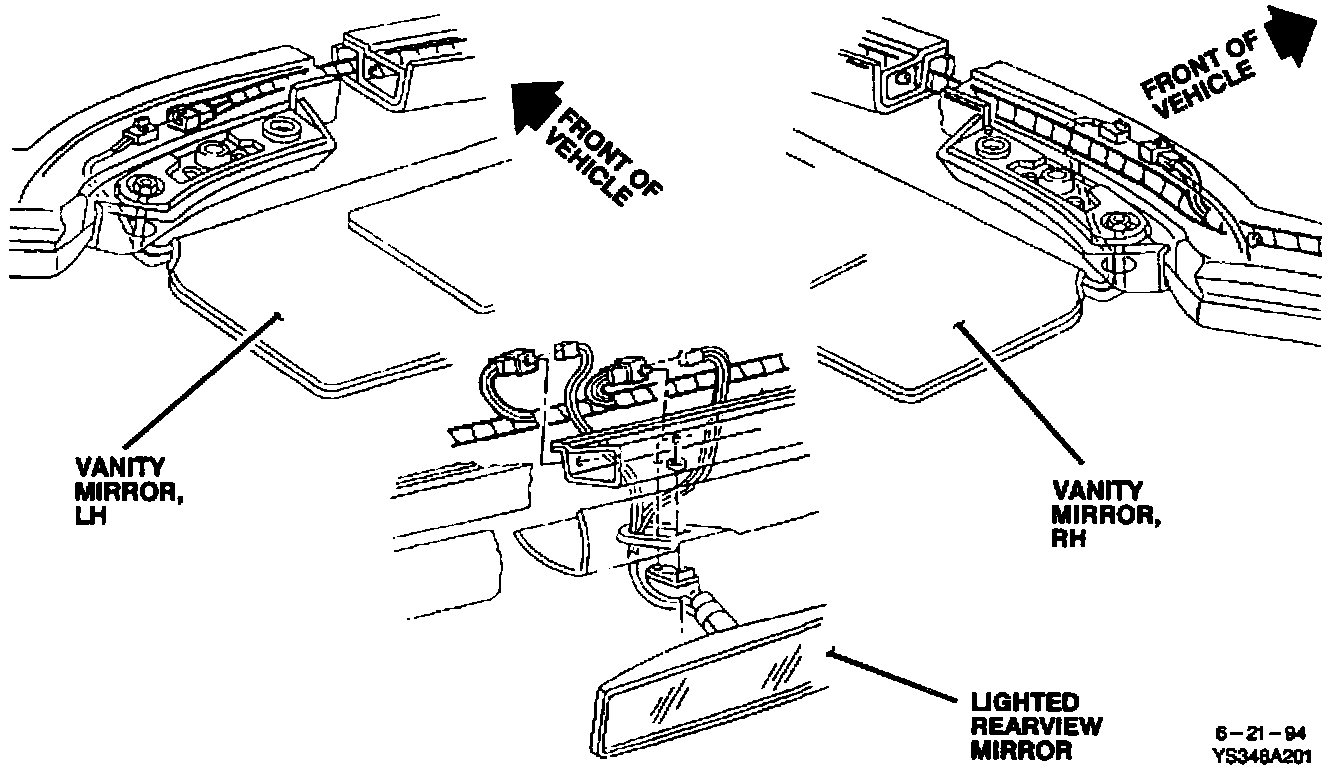 FRONT OF VEHICLE

FRONT OF VEHICLE

VANITY MIRROR, LH

VANITY MIRROR, RH

LIGHTED REARVIEW MIRROR

6-21-94
YS348A201