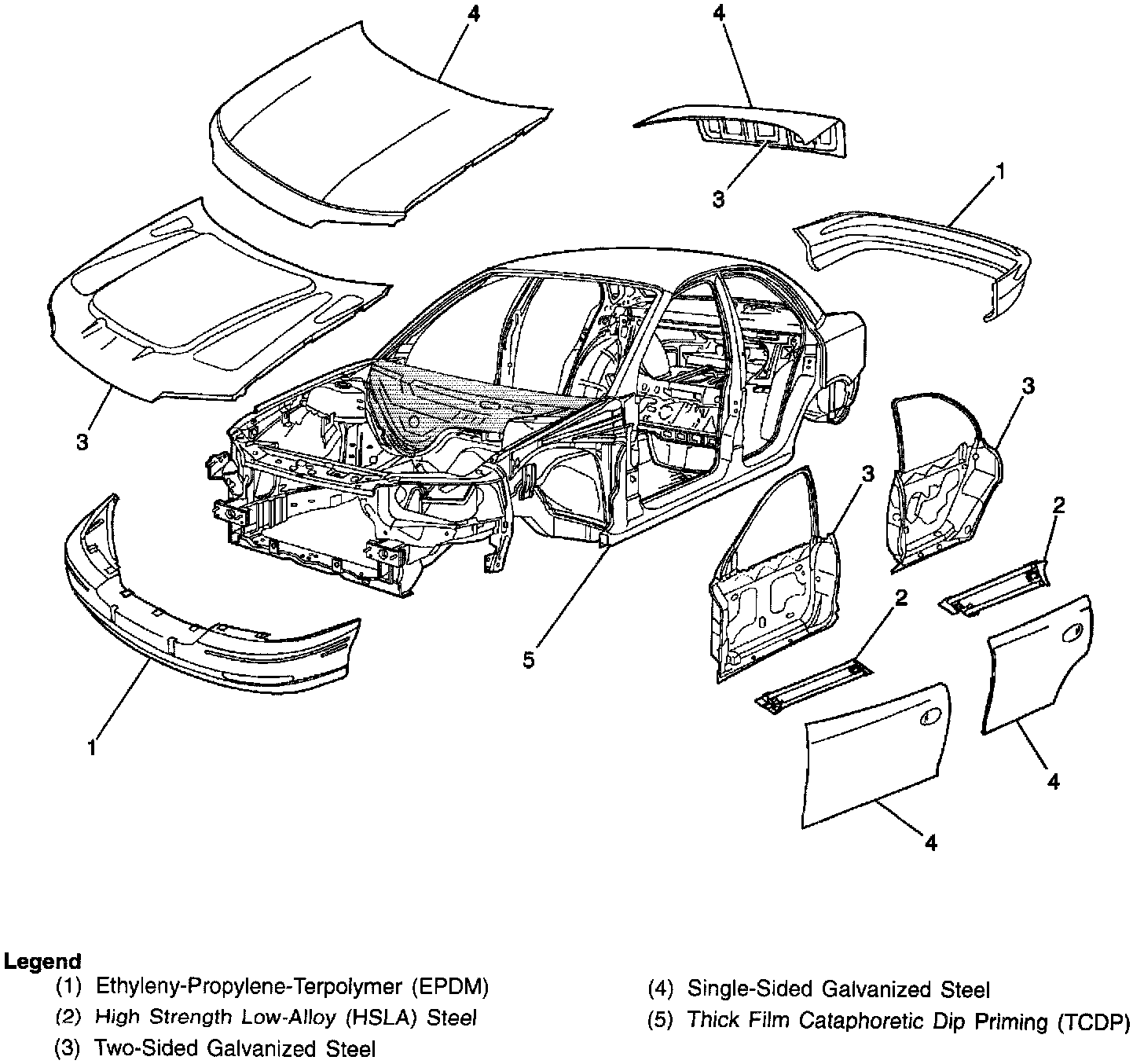 4
4
3
1
3
3
3
2
5
2
1
4
4

Legend
(1) Ethyleny-Propylene-Terpolymer (EPDM)
(2) High Strength Low-Alloy (HSLA) Steel
(3) Two-Sided Galvanized Steel
(4) Single-Sided Galvanized Steel
(5) Thick Film Cataphoretic Dip Priming (TCDP)