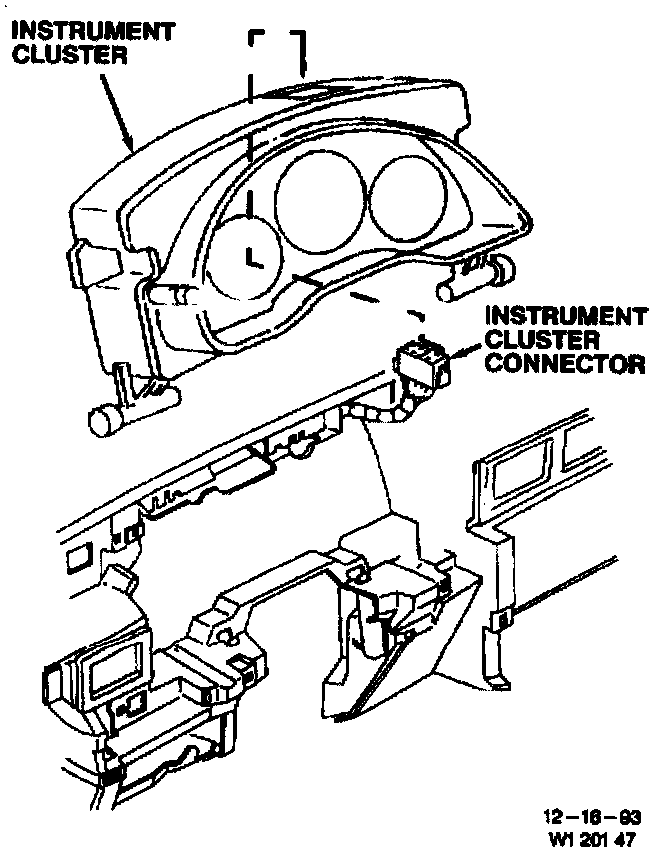 INSTRUMENT CLUSTER

INSTRUMENT CLUSTER CONNECTOR

12-16-93
W1 201 47