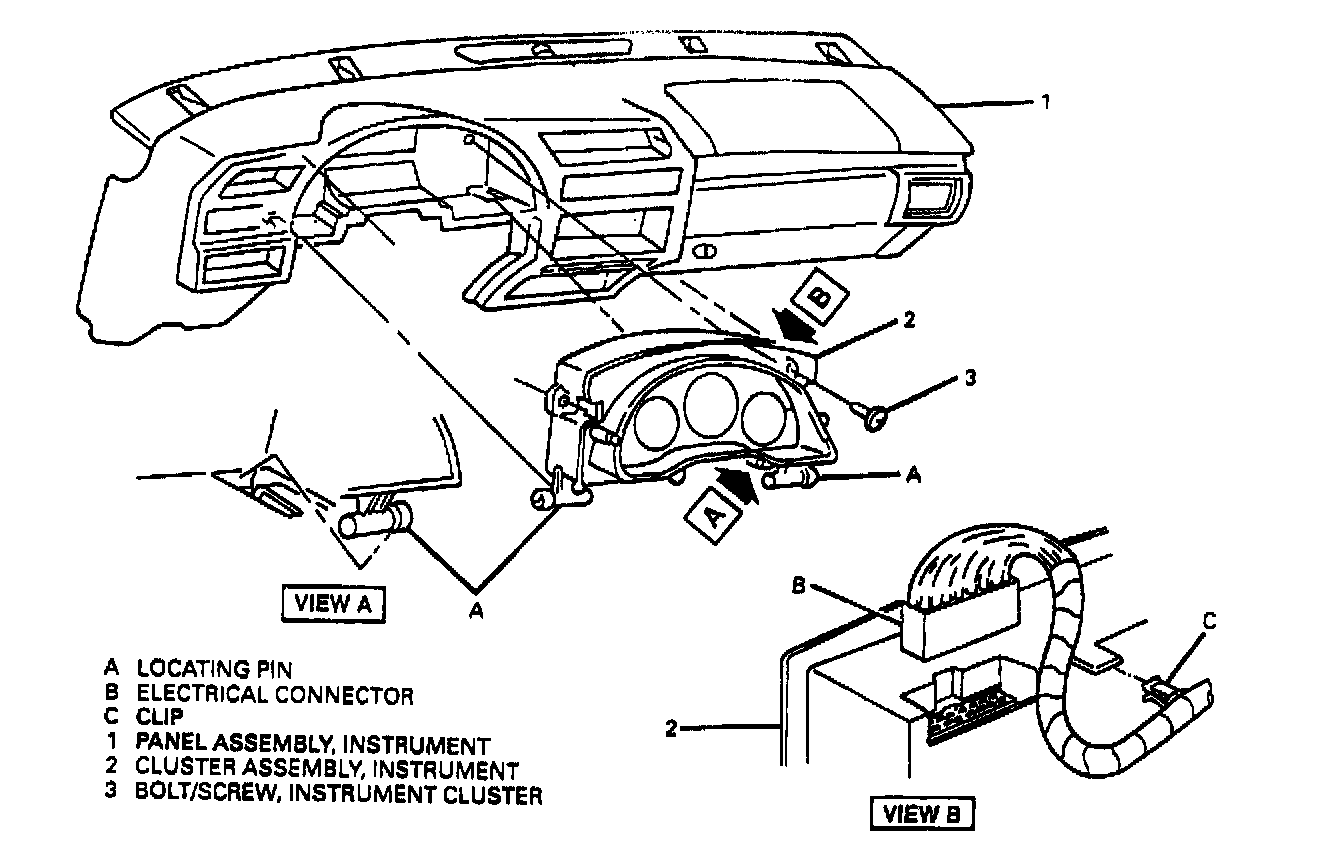 1

B

2

3

A

A

VIEW A

A

B

C

2

VIEW B

A LOCATING PIN
B ELECTRICAL CONNECTOR
C CLIP
1 PANEL ASSEMBLY, INSTRUMENT
2 CLUSTER ASSEMBLY, INSTRUMENT
3 BOLT/SCREW, INSTRUMENT CLUSTER