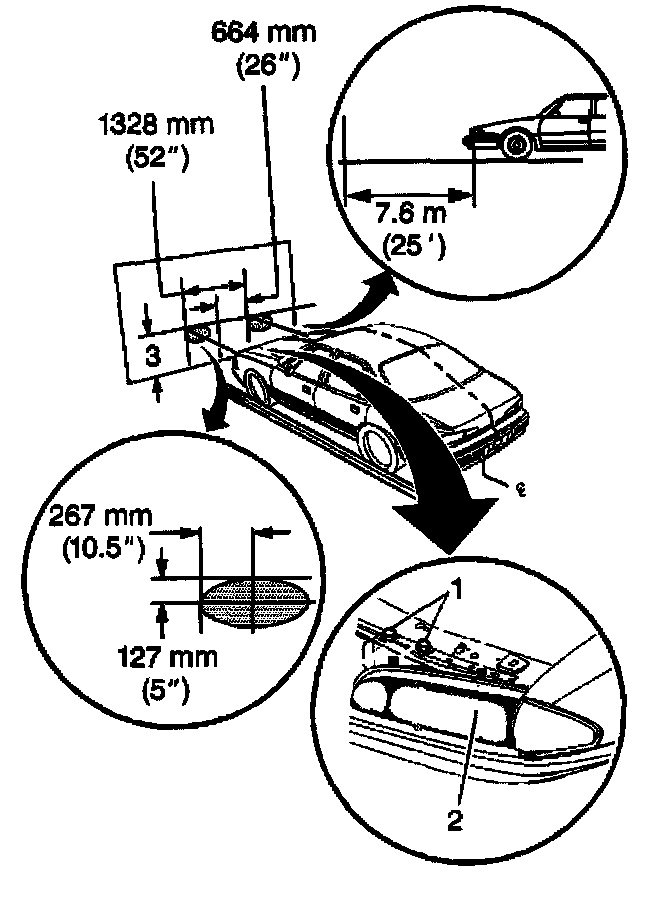 664 mm
(26")

1328 mm
(52")

7.6 m
(25')

3

℄

267 mm
(10.5")

127 mm
(5")

1

2