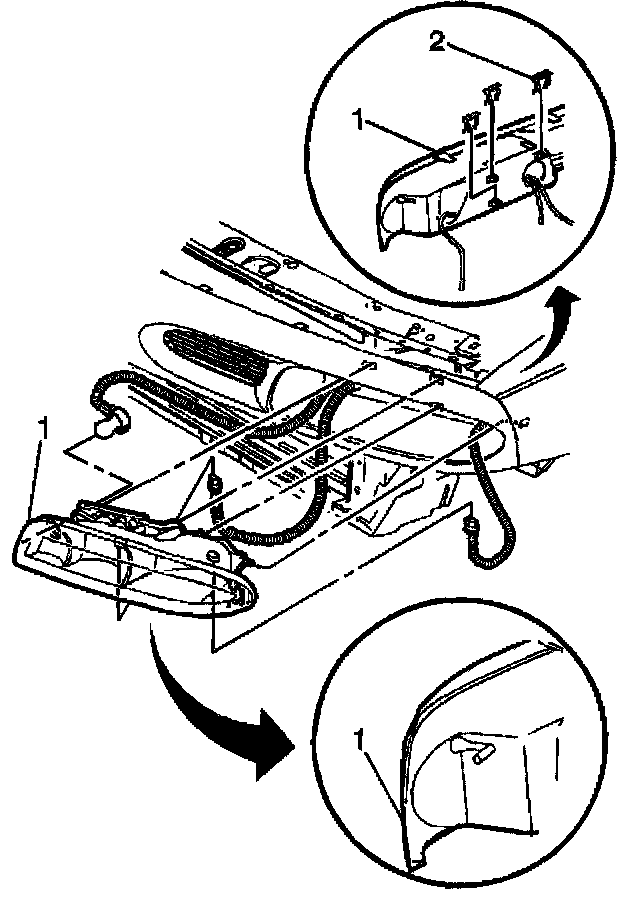 2
1
1
1