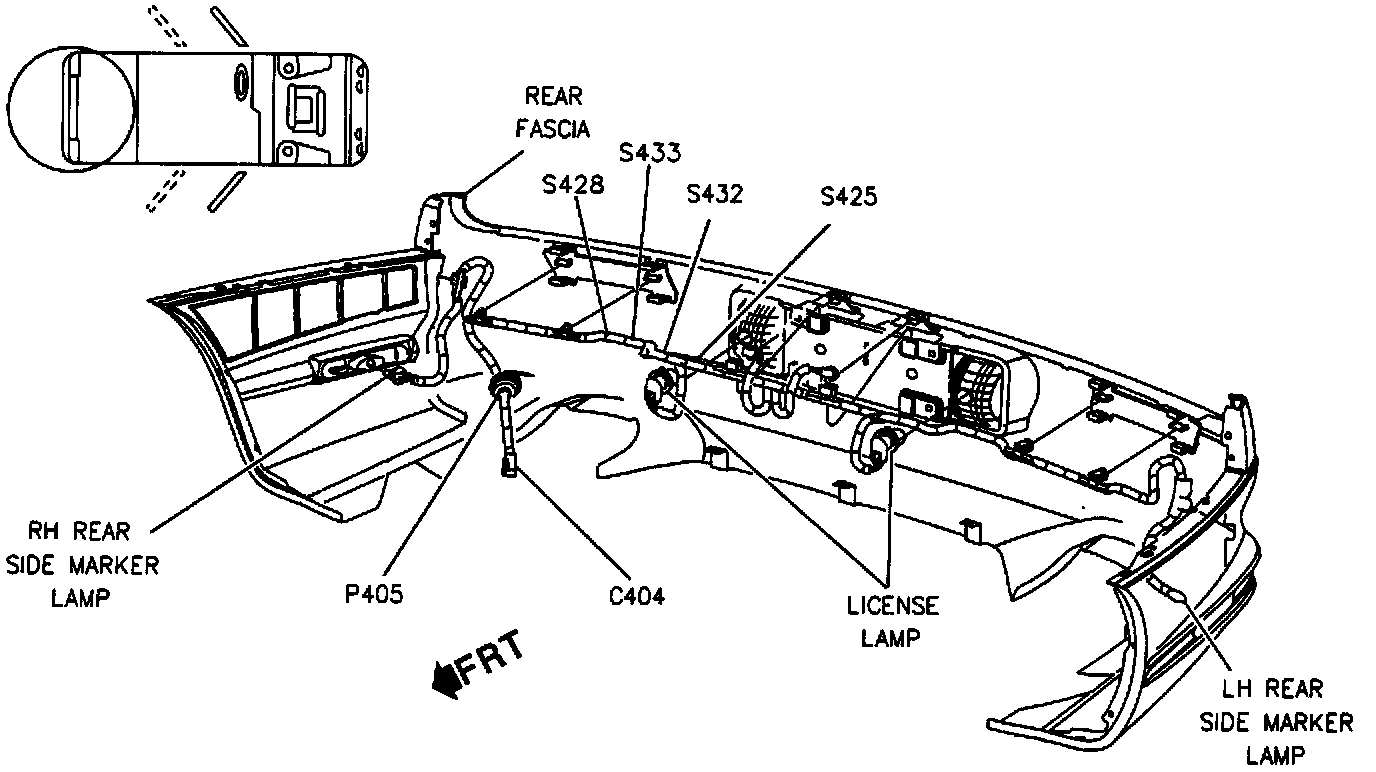 REAR FASCIA

S433

S428

S432

S425

RH REAR SIDE MARKER LAMP

P405

C404

LICENSE LAMP

FRT

LH REAR SIDE MARKER LAMP