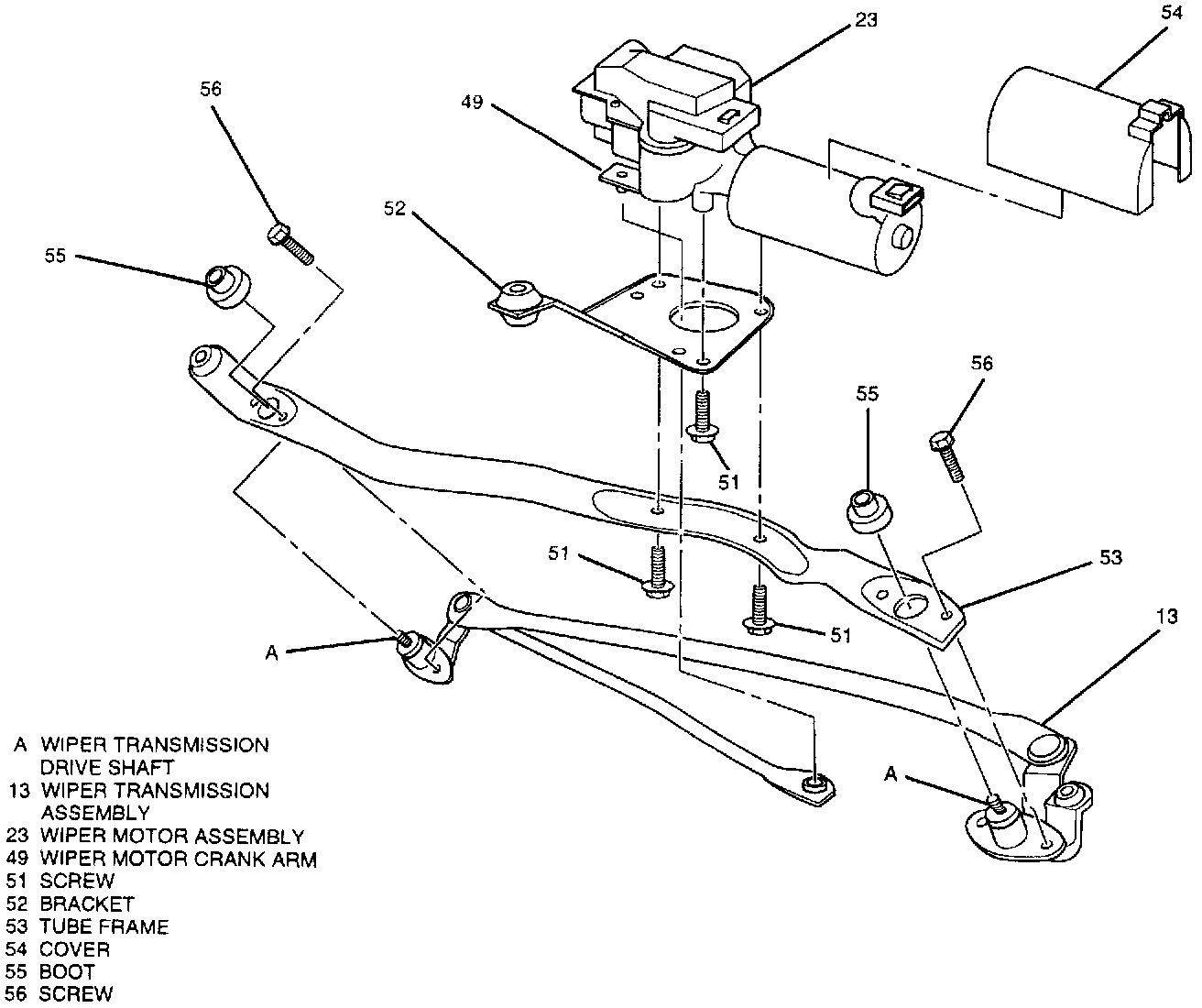 23
54
56
49
52
55
56
55
51
51
53
51
13
A
A

A WIPER TRANSMISSION DRIVE SHAFT
13 WIPER TRANSMISSION ASSEMBLY
23 WIPER MOTOR ASSEMBLY
49 WIPER MOTOR CRANK ARM
51 SCREW
52 BRACKET
53 TUBE FRAME
54 COVER
55 BOOT
56 SCREW