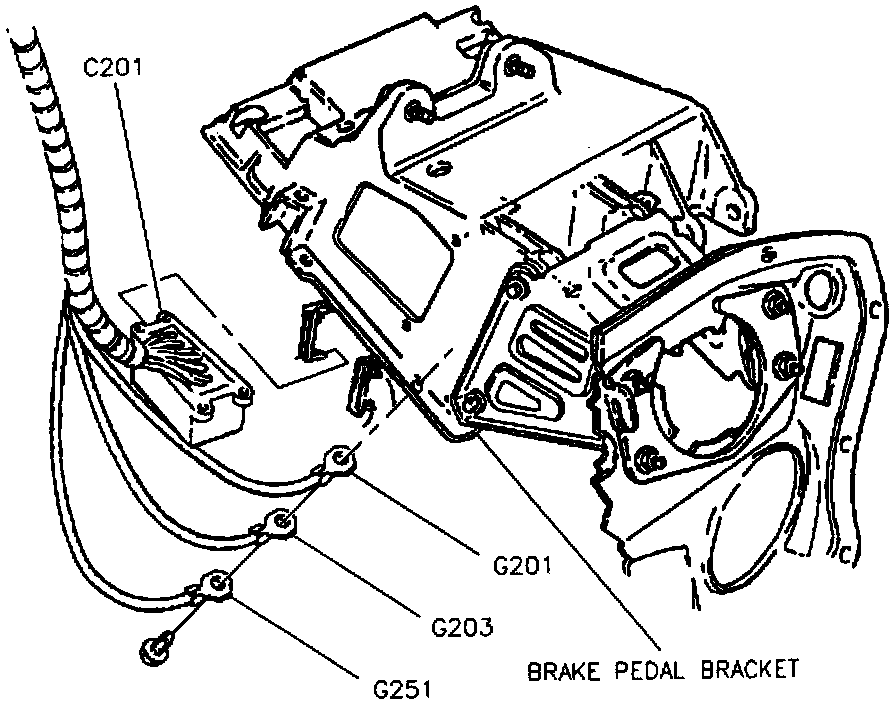 C201

G201

G203

G251

BRAKE PEDAL BRACKET