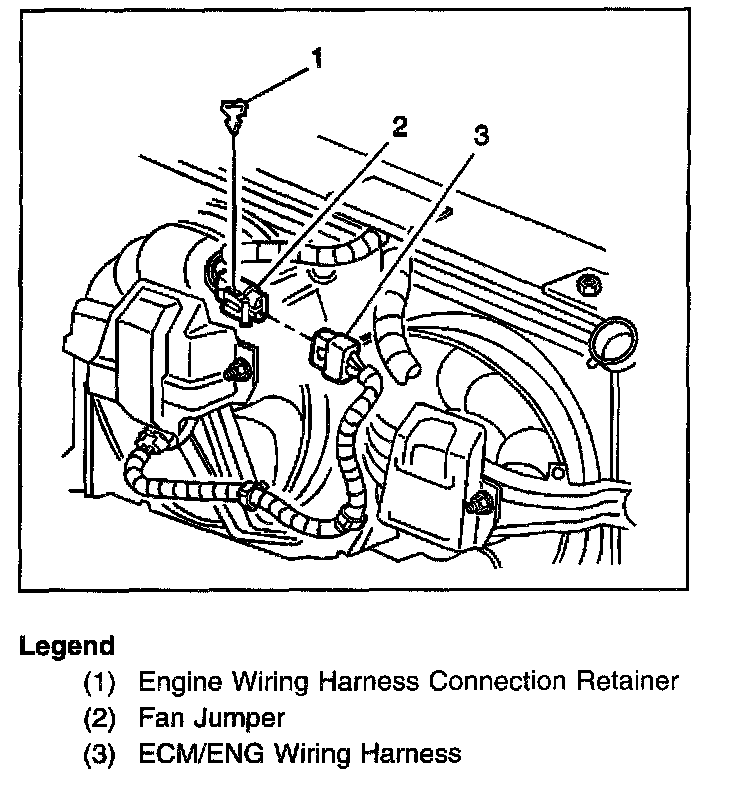 1
2
3

Legend
(1) Engine Wiring Harness Connection Retainer
(2) Fan Jumper
(3) ECM/ENG Wiring Harness