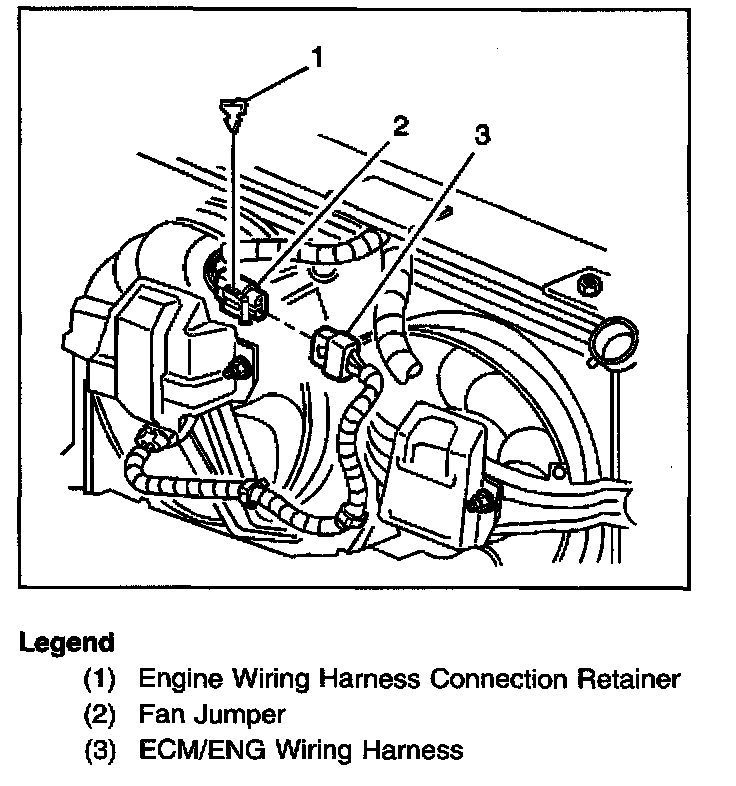 1
2
3

Legend
(1) Engine Wiring Harness Connection Retainer
(2) Fan Jumper
(3) ECM/ENG Wiring Harness