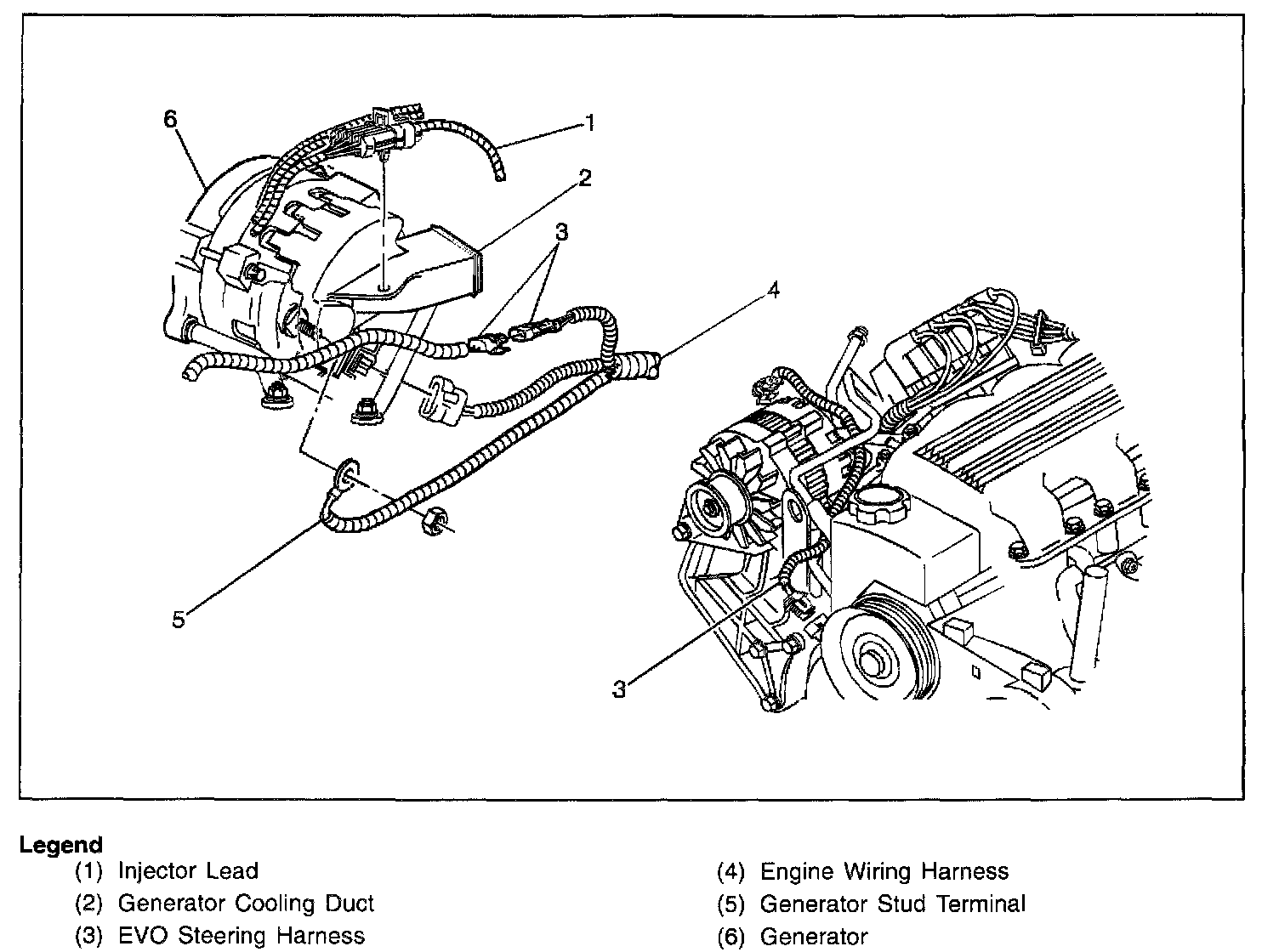 6
1
2
3
4
5
3

Legend
(1) Injector Lead
(2) Generator Cooling Duct
(3) EVO Steering Harness
(4) Engine Wiring Harness
(5) Generator Stud Terminal
(6) Generator