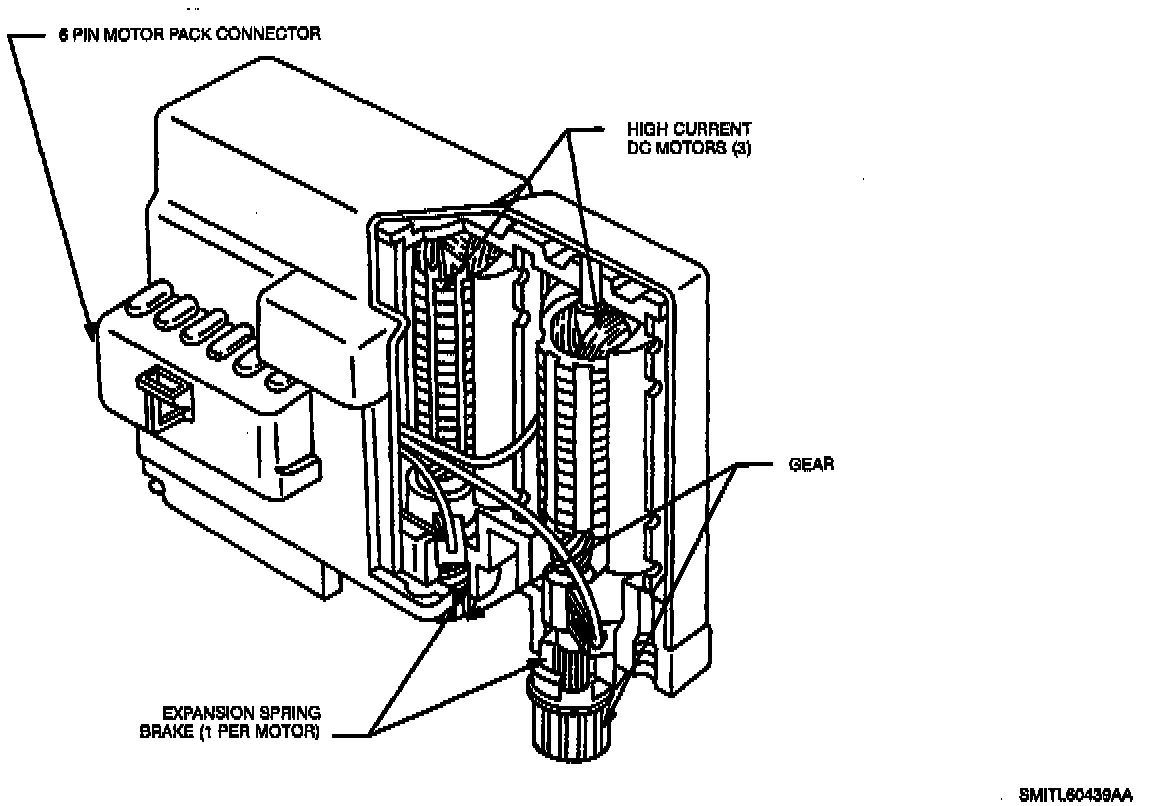 6 PIN MOTOR PACK CONNECTOR

HIGH CURRENT DC MOTORS (3)

GEAR

EXPANSION SPRING BRAKE (1 PER MOTOR)

SMITL60439AA