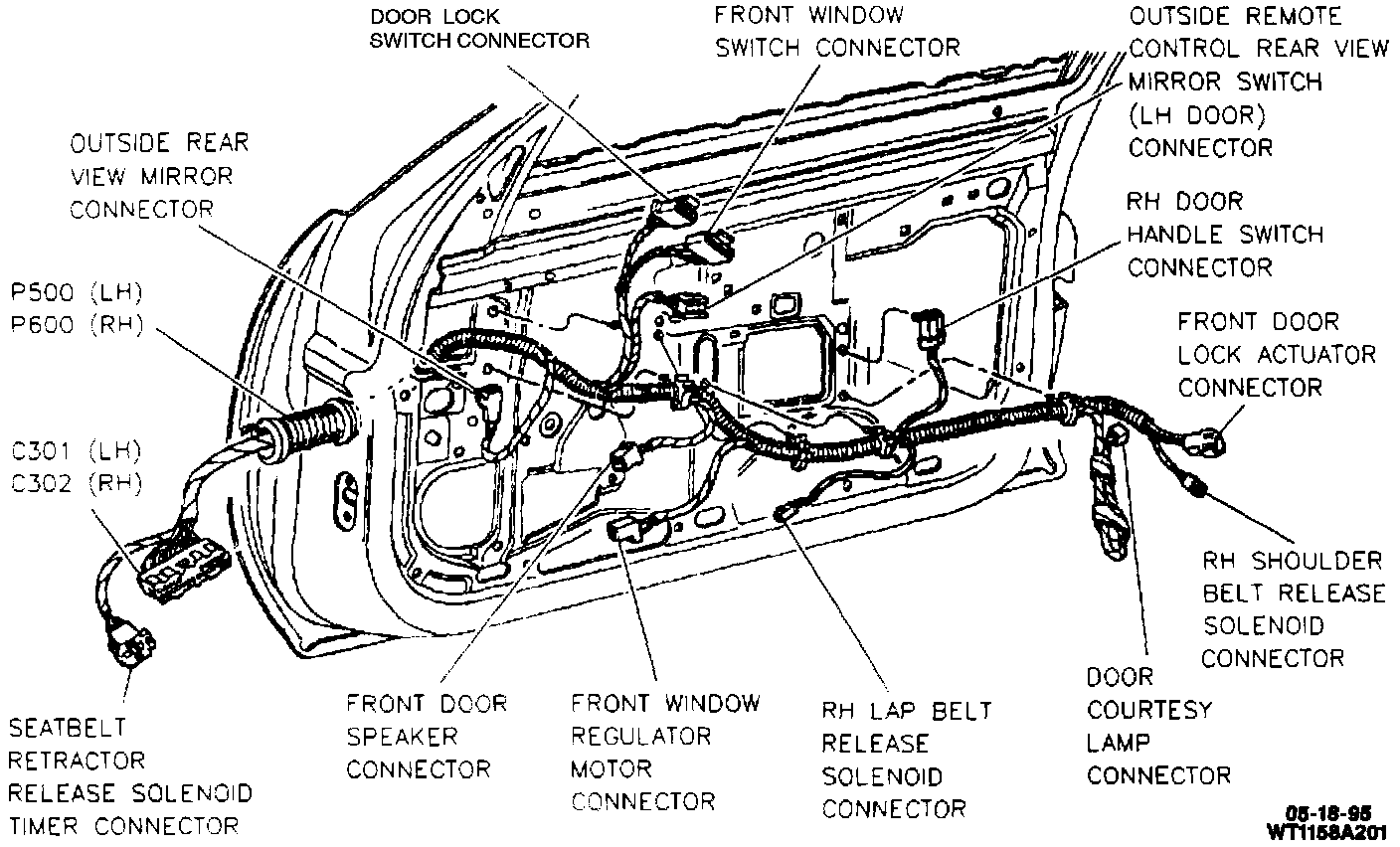 DOOR LOCK SWITCH CONNECTOR

FRONT WINDOW SWITCH CONNECTOR

OUTSIDE REMOTE CONTROL REAR VIEW MIRROR SWITCH (LH DOOR) CONNECTOR

OUTSIDE REAR VIEW MIRROR CONNECTOR

RH DOOR HANDLE SWITCH CONNECTOR

P500 (LH)
P600 (RH)

FRONT DOOR LOCK ACTUATOR CONNECTOR

C301 (LH)
C302 (RH)

RH SHOULDER BELT RELEASE SOLENOID CONNECTOR

SEATBELT RETRACTOR RELEASE SOLENOID TIMER CONNECTOR

FRONT DOOR SPEAKER CONNECTOR

FRONT WINDOW REGULATOR MOTOR CONNECTOR

RH LAP BELT RELEASE SOLENOID CONNECTOR

DOOR COURTESY LAMP CONNECTOR

05-18-95
WT1158A201