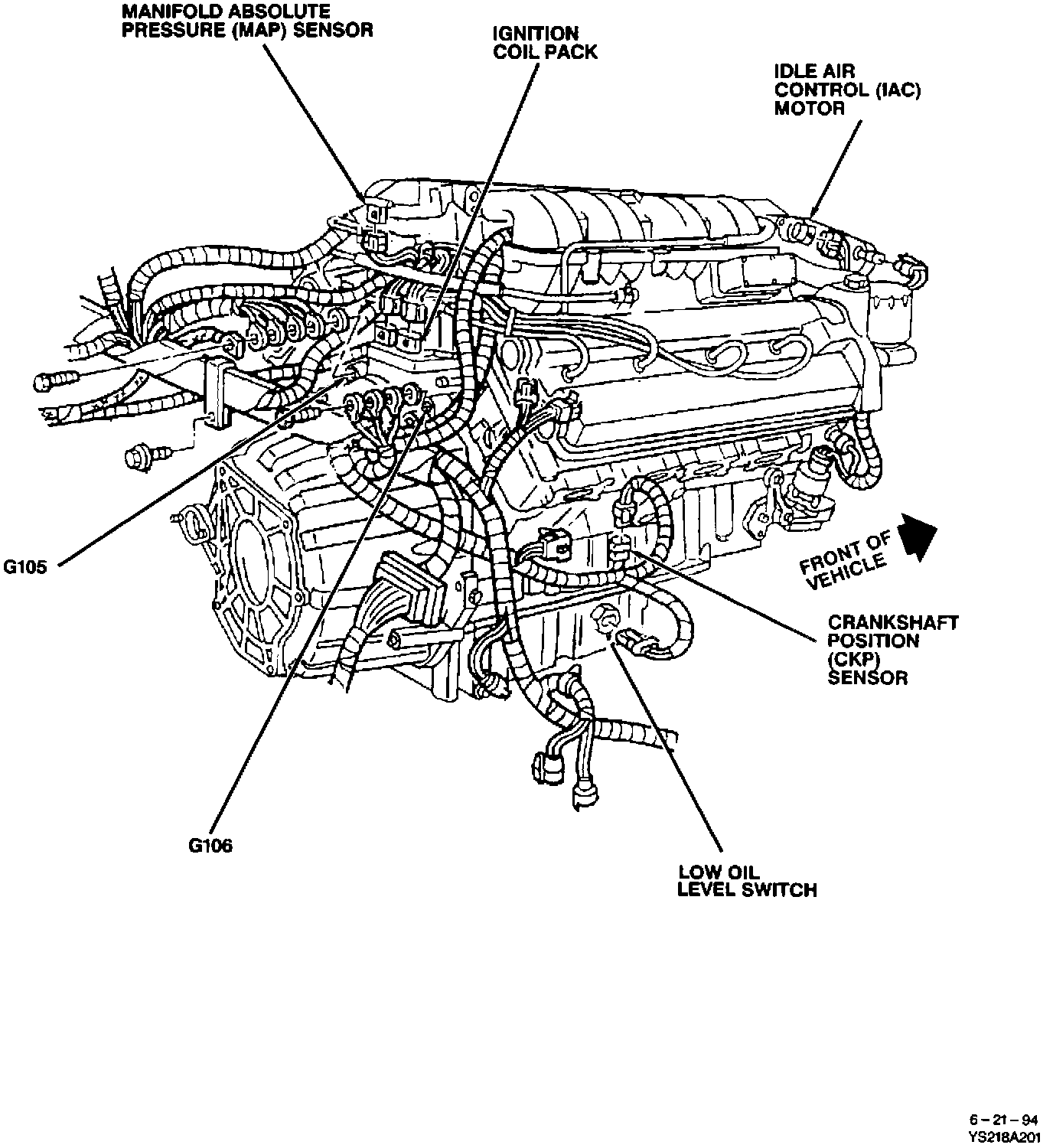 MANIFOLD ABSOLUTE PRESSURE (MAP) SENSOR

IGNITION COIL PACK

IDLE AIR CONTROL (IAC) MOTOR

G105

FRONT OF VEHICLE

CRANKSHAFT POSITION (CKP) SENSOR

G106

LOW OIL LEVEL SWITCH

6 – 21 – 94
YS218A201