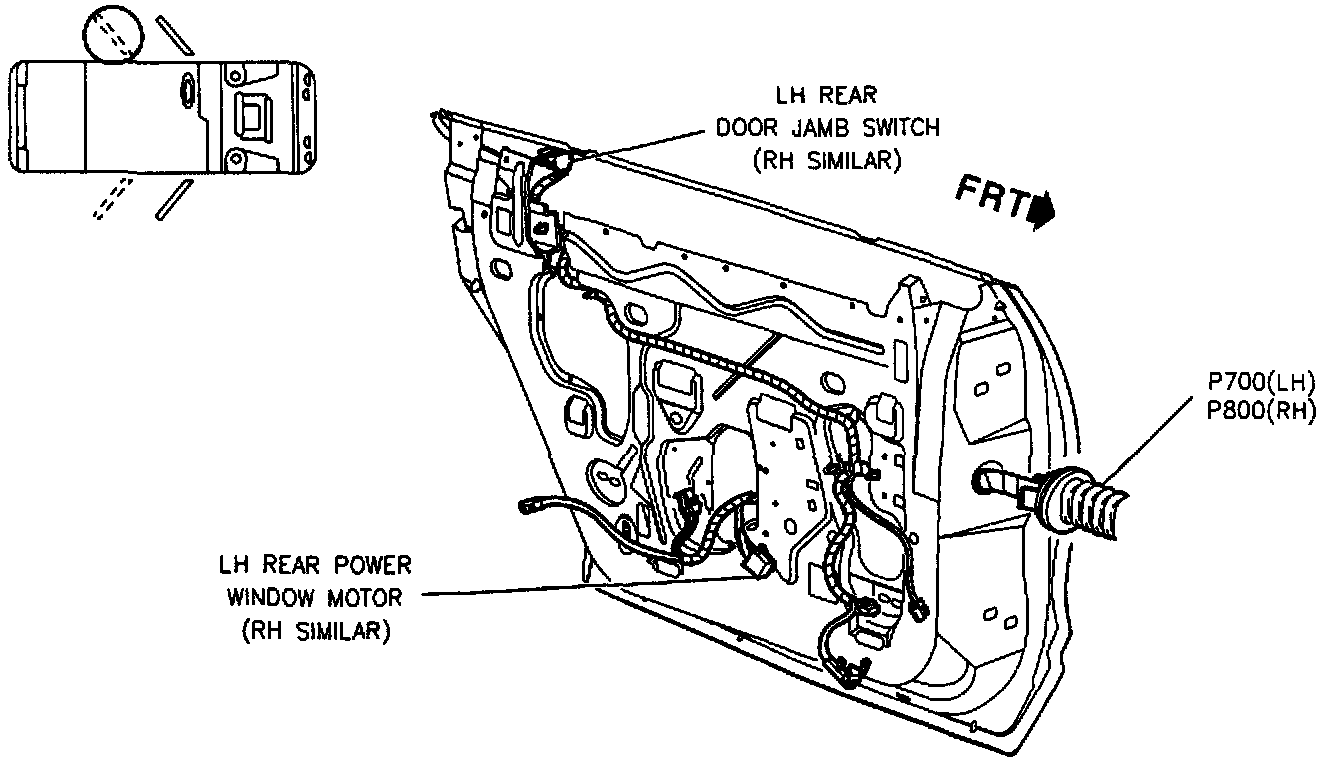 LH REAR
DOOR JAMB SWITCH
(RH SIMILAR)

FRT

P700(LH)
P800(RH)

LH REAR POWER
WINDOW MOTOR
(RH SIMILAR)