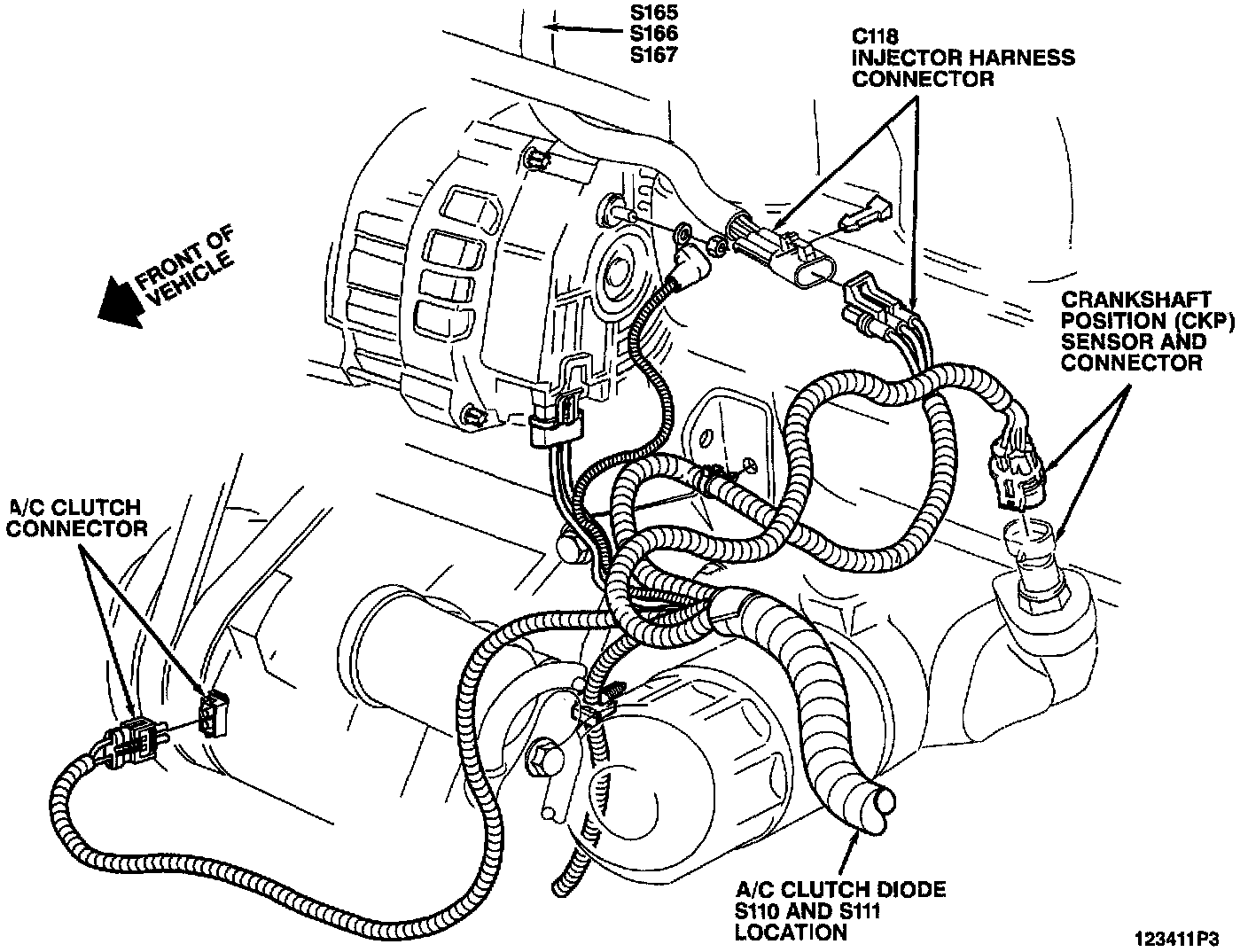 S165
S166
S167

C118
INJECTOR HARNESS
CONNECTOR

FRONT OF
VEHICLE

CRANKSHAFT
POSITION (CKP)
SENSOR AND
CONNECTOR

A/C CLUTCH
CONNECTOR

A/C CLUTCH DIODE
S110 AND S111
LOCATION

123411P3