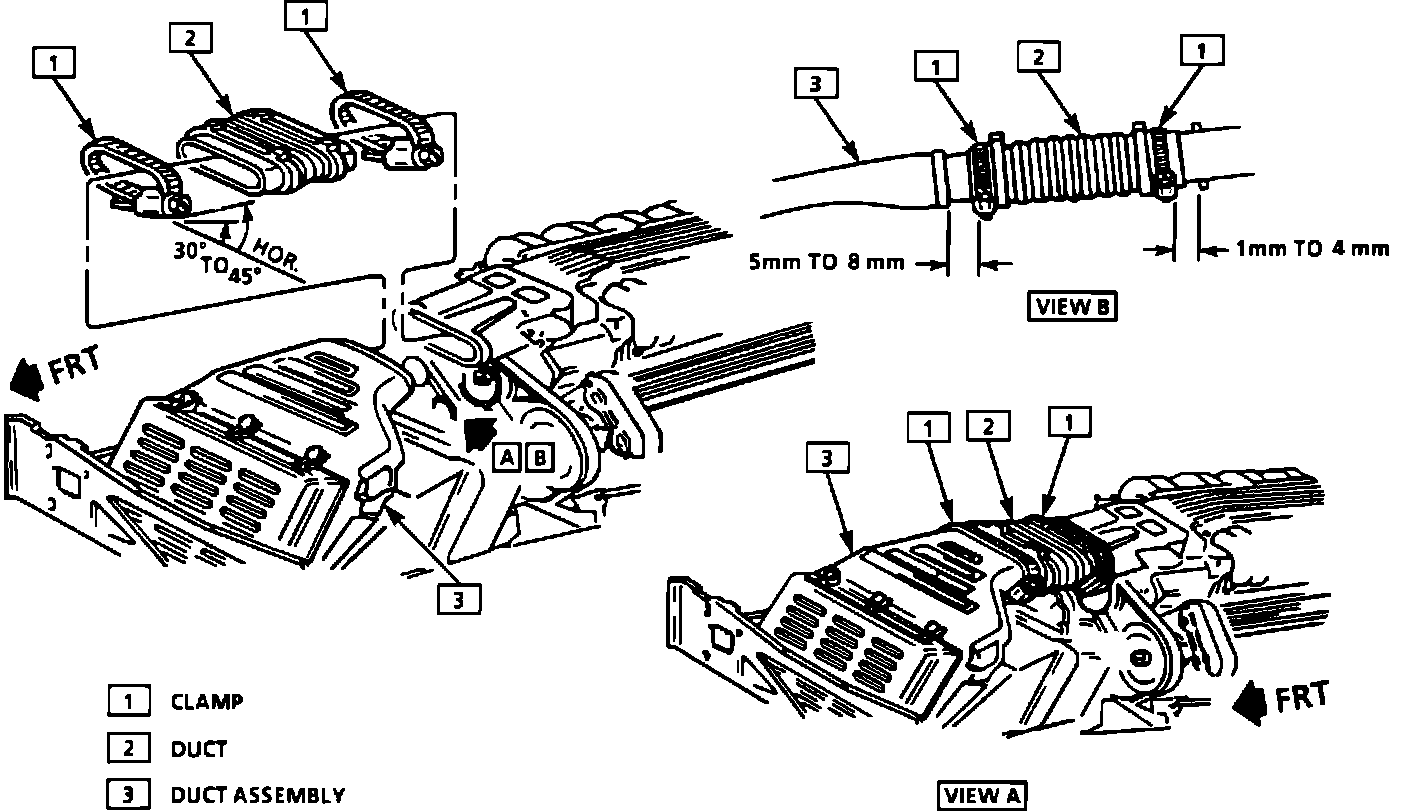 1
2
1
30°
TO 45°
HOR.
FRT
A B
3
3
1
2
1
5mm TO 8 mm
1mm TO 4 mm
VIEW B
3
1
2
1
FRT
VIEW A
1 CLAMP
2 DUCT
3 DUCT ASSEMBLY