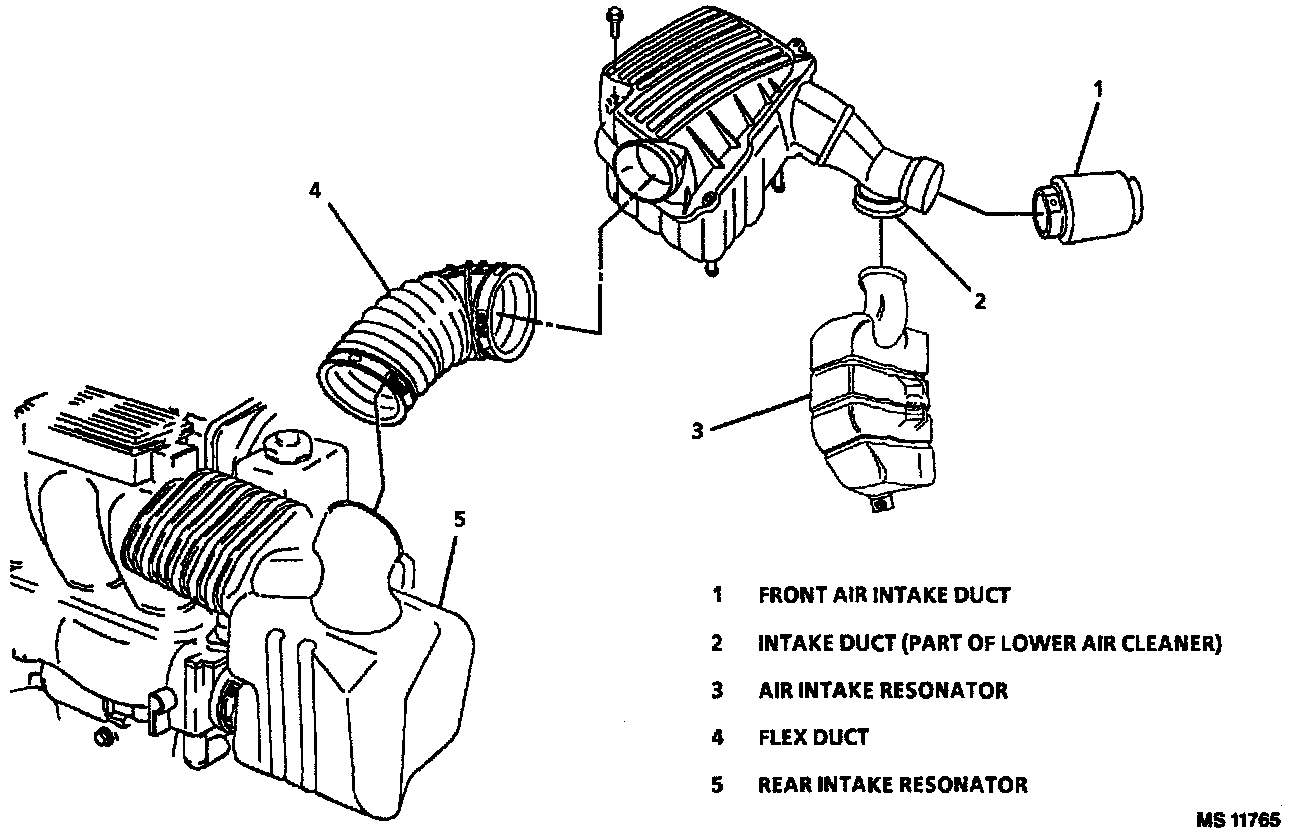 1

4

2

3

5

1 FRONT AIR INTAKE DUCT

2 INTAKE DUCT (PART OF LOWER AIR CLEANER)

3 AIR INTAKE RESONATOR

4 FLEX DUCT

5 REAR INTAKE RESONATOR

MS 11765