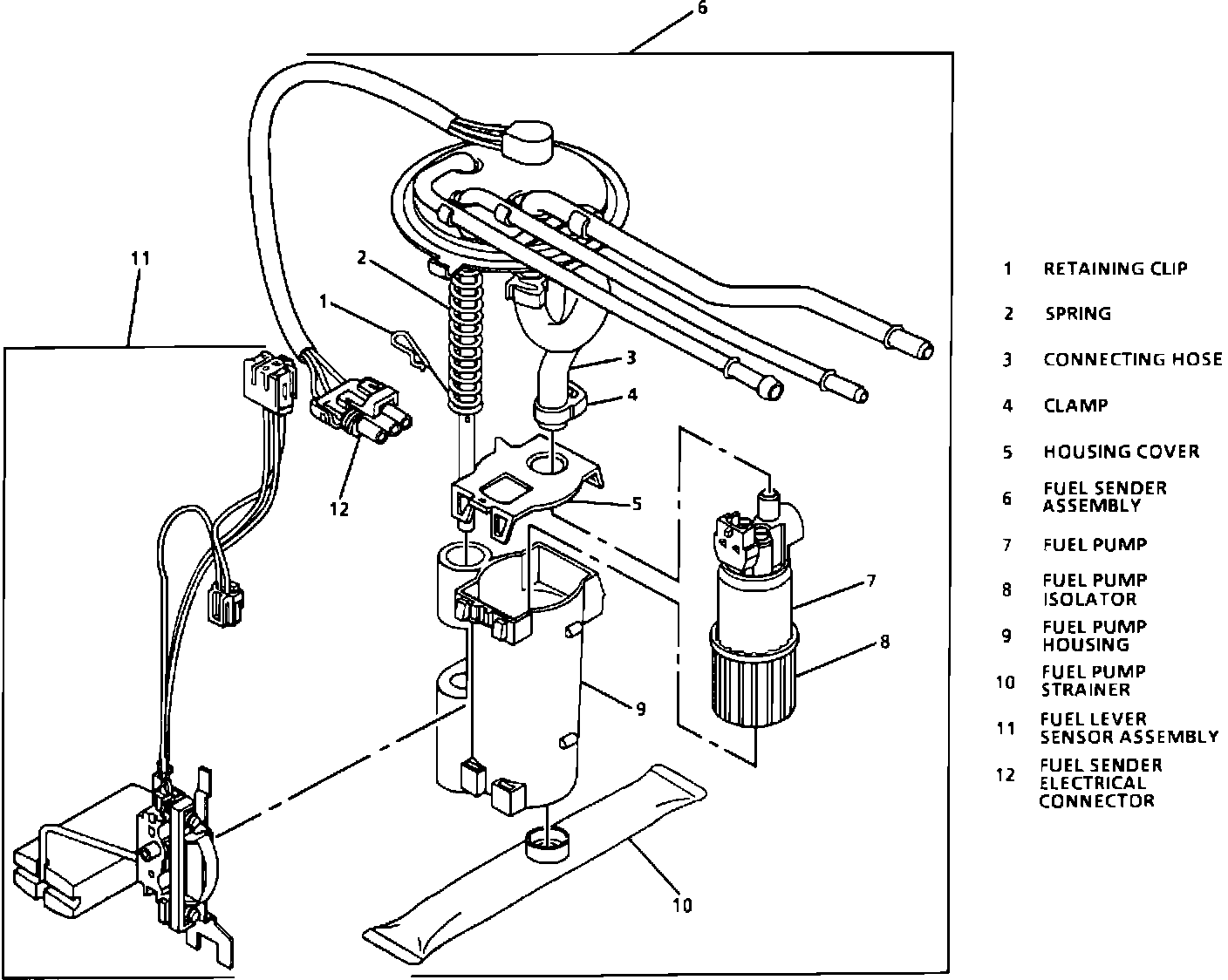 6

11

2

1

3

4

12

5

7

8

9

10

1 RETAINING CLIP

2 SPRING

3 CONNECTING HOSE

4 CLAMP

5 HOUSING COVER

6 FUEL SENDER ASSEMBLY

7 FUEL PUMP

8 FUEL PUMP ISOLATOR

9 FUEL PUMP HOUSING

10 FUEL PUMP STRAINER

11 FUEL LEVER SENSOR ASSEMBLY

12 FUEL SENDER ELECTRICAL CONNECTOR