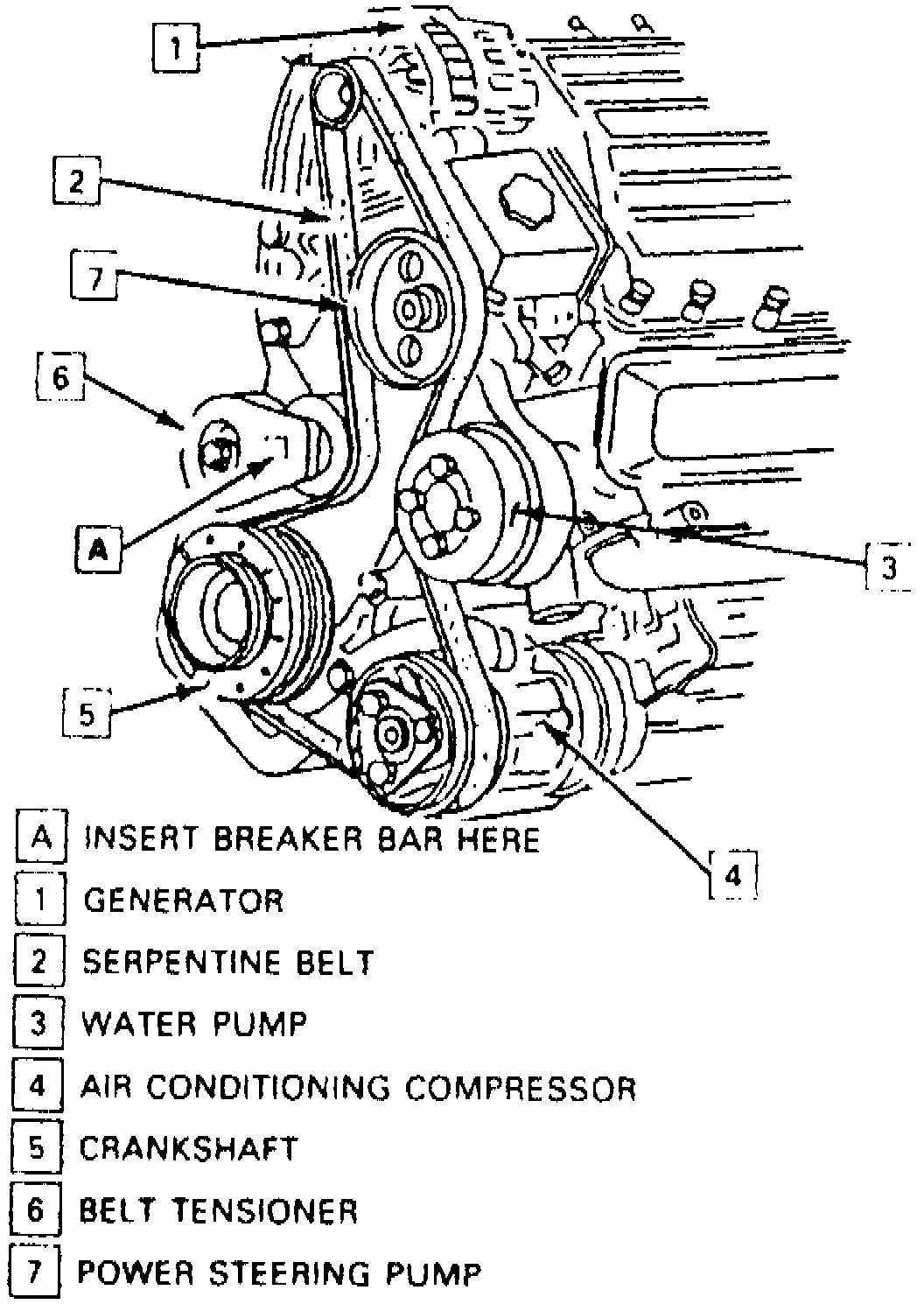 1
2
7
6
A
3
5
4

A INSERT BREAKER BAR HERE
1 GENERATOR
2 SERPENTINE BELT
3 WATER PUMP
4 AIR CONDITIONING COMPRESSOR
5 CRANKSHAFT
6 BELT TENSIONER
7 POWER STEERING PUMP