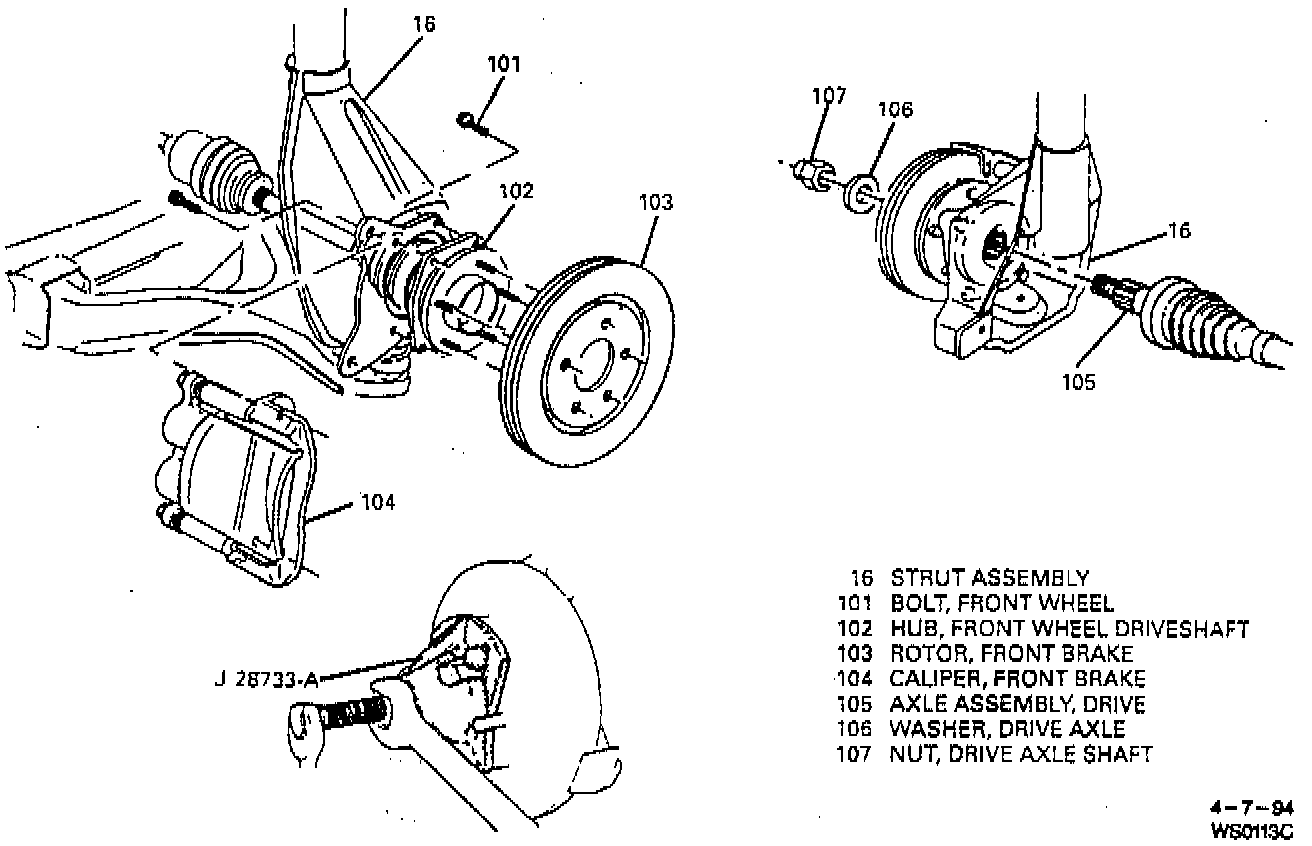 16
101
102
103
104
J 28733-A
107
106
16
105

16 STRUT ASSEMBLY
101 BOLT, FRONT WHEEL
102 HUB, FRONT WHEEL DRIVESHAFT
103 ROTOR, FRONT BRAKE
104 CALIPER, FRONT BRAKE
105 AXLE ASSEMBLY, DRIVE
106 WASHER, DRIVE AXLE
107 NUT, DRIVE AXLE SHAFT

4-7-94
WS0113C