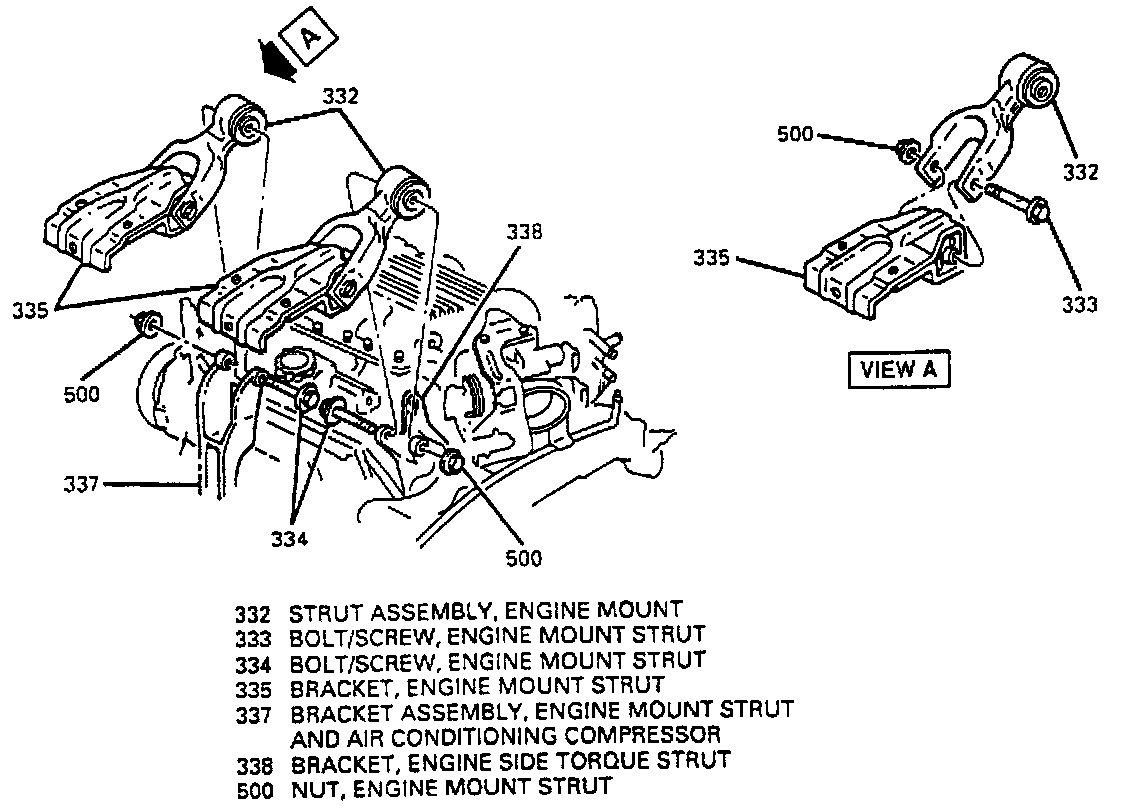 A

332

338

335

500

337

334

500

500

332

335

333

VIEW A

332 STRUT ASSEMBLY, ENGINE MOUNT
333 BOLT/SCREW, ENGINE MOUNT STRUT
334 BOLT/SCREW, ENGINE MOUNT STRUT
335 BRACKET, ENGINE MOUNT STRUT
337 BRACKET ASSEMBLY, ENGINE MOUNT STRUT AND AIR CONDITIONING COMPRESSOR
338 BRACKET, ENGINE SIDE TORQUE STRUT
500 NUT, ENGINE MOUNT STRUT