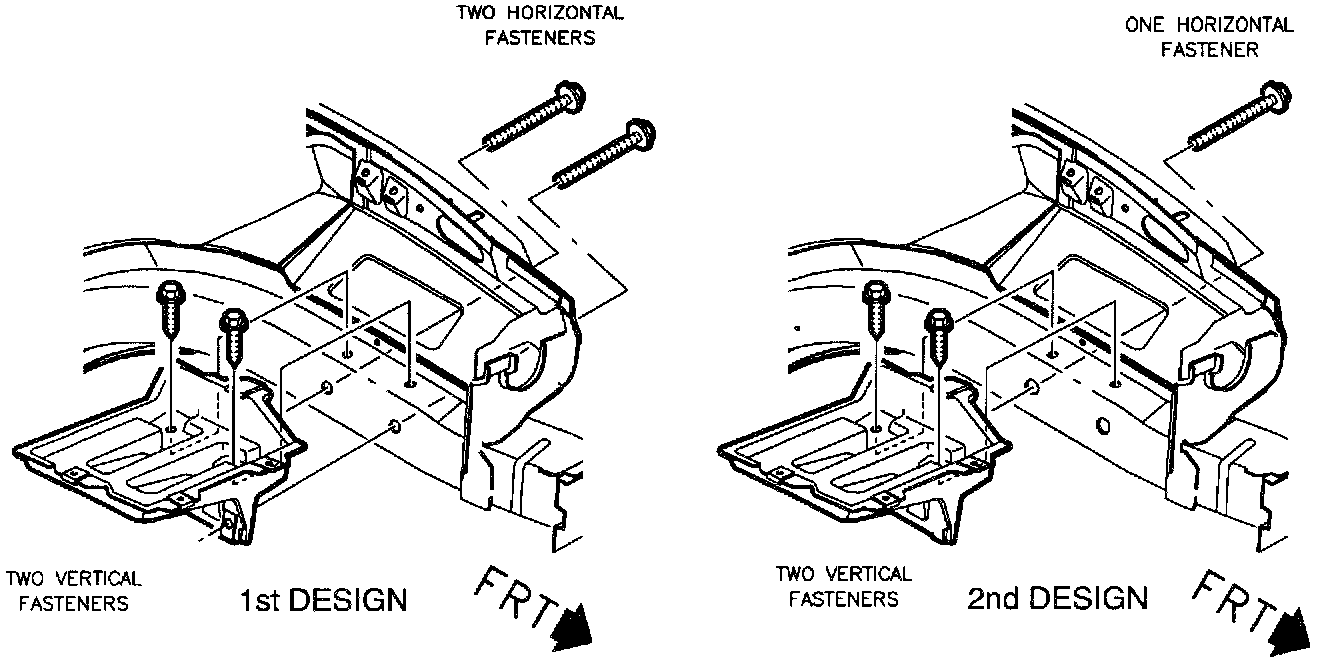 TWO HORIZONTAL FASTENERS

TWO VERTICAL FASTENERS

1st DESIGN

FRT

ONE HORIZONTAL FASTENER

TWO VERTICAL FASTENERS

2nd DESIGN

FRT