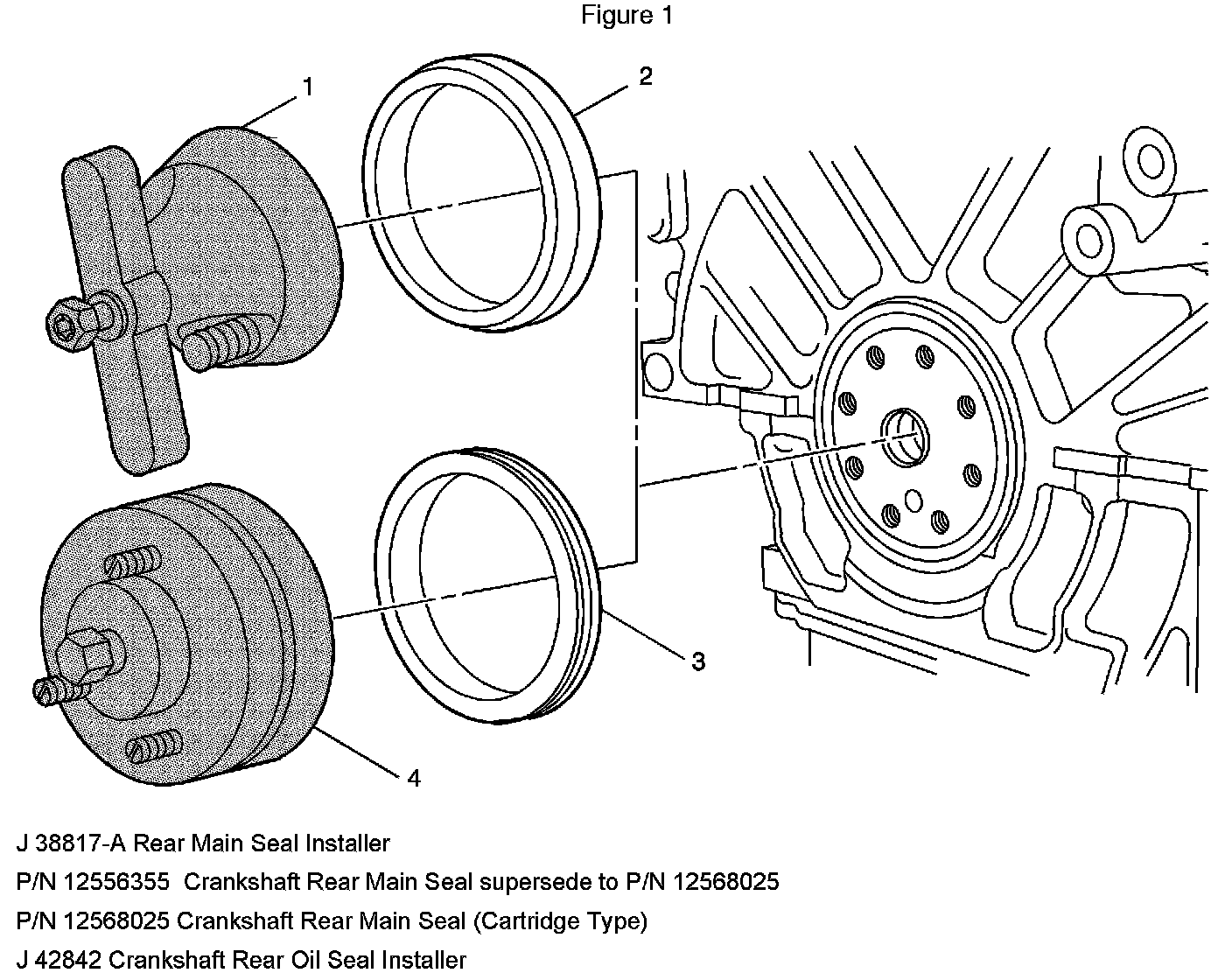 Figure 1

1

2

3

4

J 38817-A Rear Main Seal Installer

P/N 12556355 Crankshaft Rear Main Seal supersede to P/N 12568025

P/N 12568025 Crankshaft Rear Main Seal (Cartridge Type)

J 42842 Crankshaft Rear Oil Seal Installer