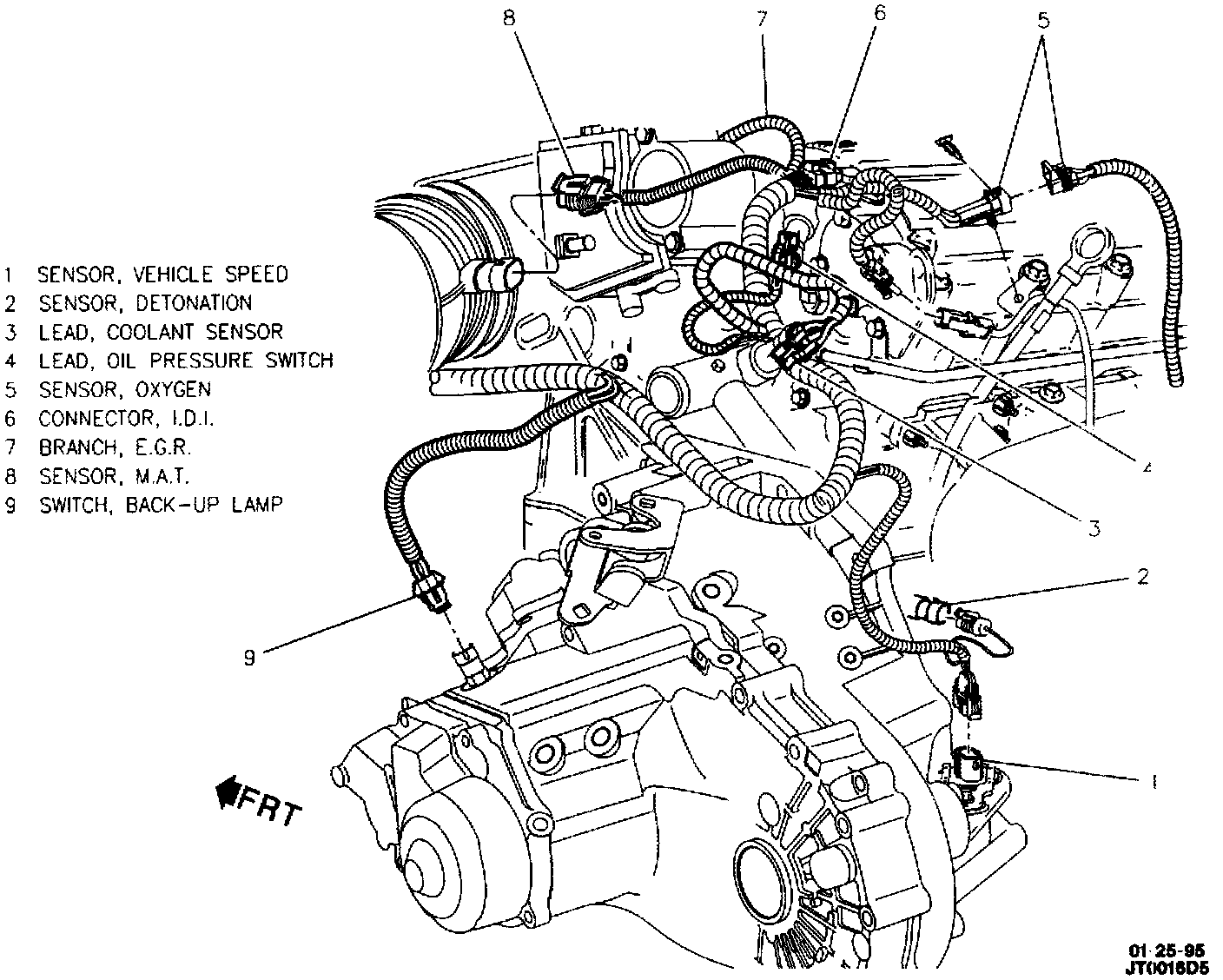 8 7 6 5

1 SENSOR, VEHICLE SPEED
2 SENSOR, DETONATION
3 LEAD, COOLANT SENSOR
4 LEAD, OIL PRESSURE SWITCH
5 SENSOR, OXYGEN
6 CONNECTOR, I.D.I.
7 BRANCH, E.G.R.
8 SENSOR, M.A.T.
9 SWITCH, BACK-UP LAMP

4
3
2
9
1

FRT

01-25-95
JT0016D5