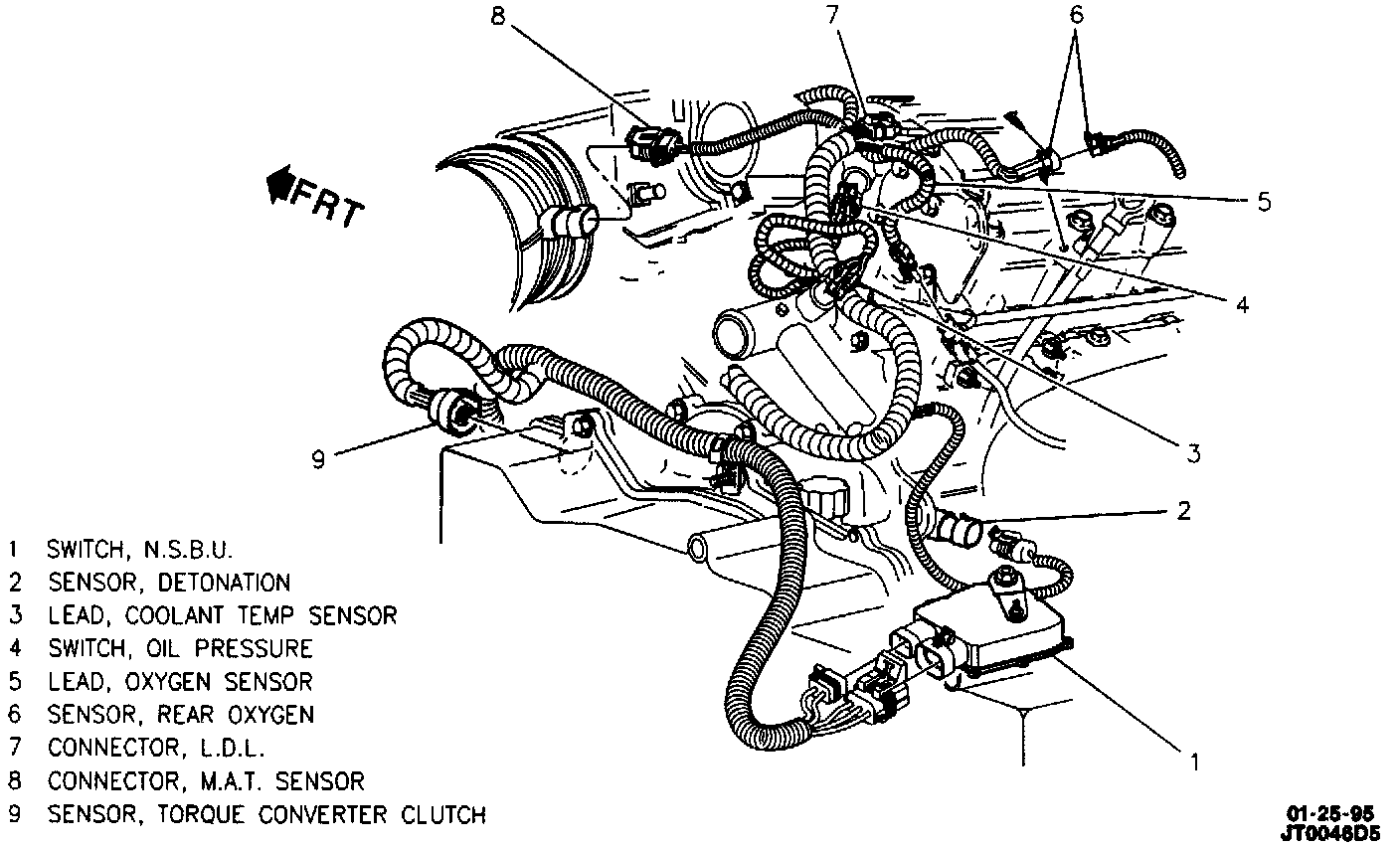 8
7
6
FRT
5
4
3
9
2
1

1 SWITCH, N.S.B.U.
2 SENSOR, DETONATION
3 LEAD, COOLANT TEMP SENSOR
4 SWITCH, OIL PRESSURE
5 LEAD, OXYGEN SENSOR
6 SENSOR, REAR OXYGEN
7 CONNECTOR, L.D.L.
8 CONNECTOR, M.A.T. SENSOR
9 SENSOR, TORQUE CONVERTER CLUTCH

01-25-95
JT0046D5