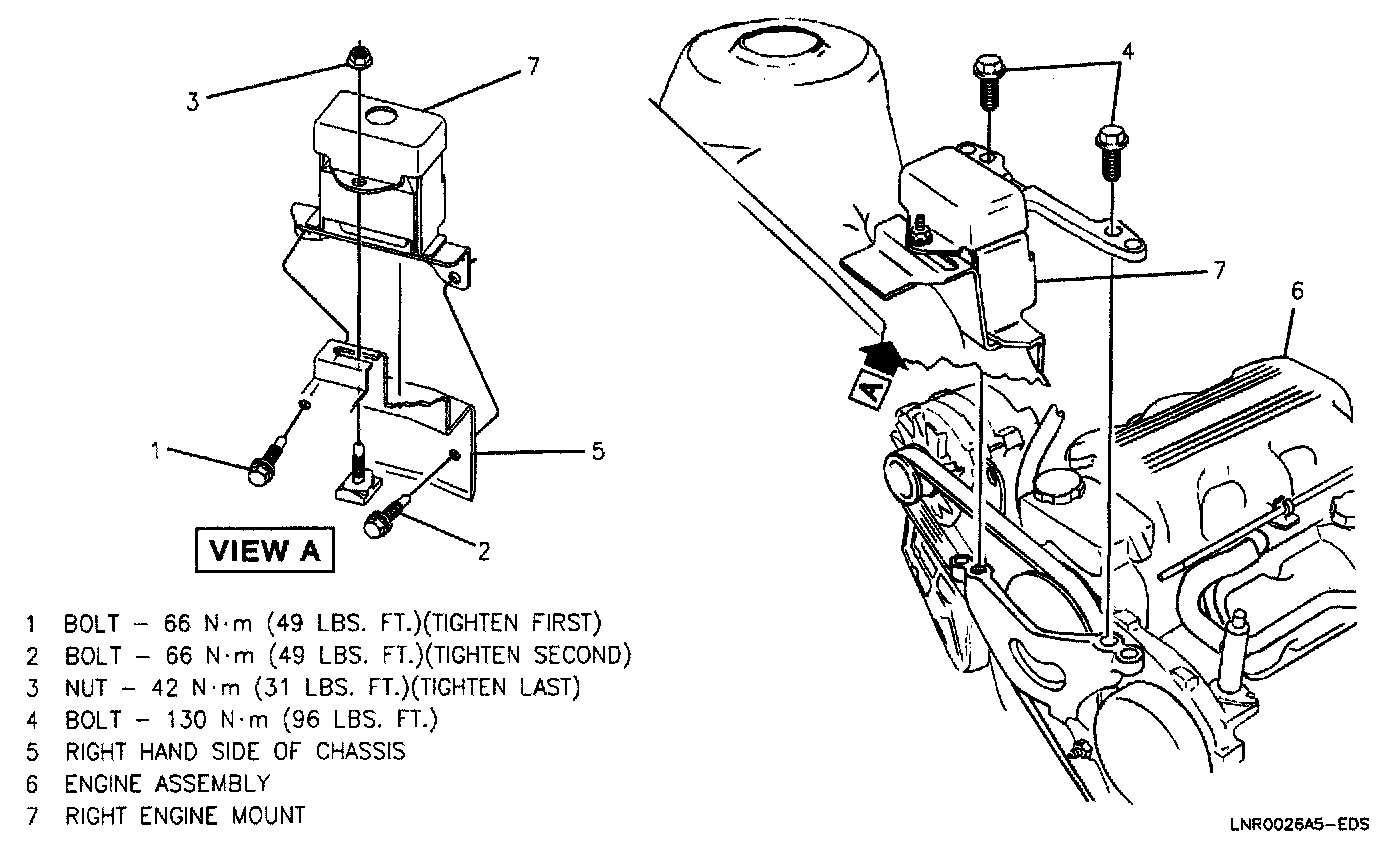 3

7

1

5

2

VIEW A

4

7

6

A

1 BOLT – 66 N·m (49 LBS. FT.)(TIGHTEN FIRST)
2 BOLT – 66 N·m (49 LBS. FT.)(TIGHTEN SECOND)
3 NUT – 42 N·m (31 LBS. FT.)(TIGHTEN LAST)
4 BOLT – 130 N·m (96 LBS. FT.)
5 RIGHT HAND SIDE OF CHASSIS
6 ENGINE ASSEMBLY
7 RIGHT ENGINE MOUNT

LNR0026A5–EDS