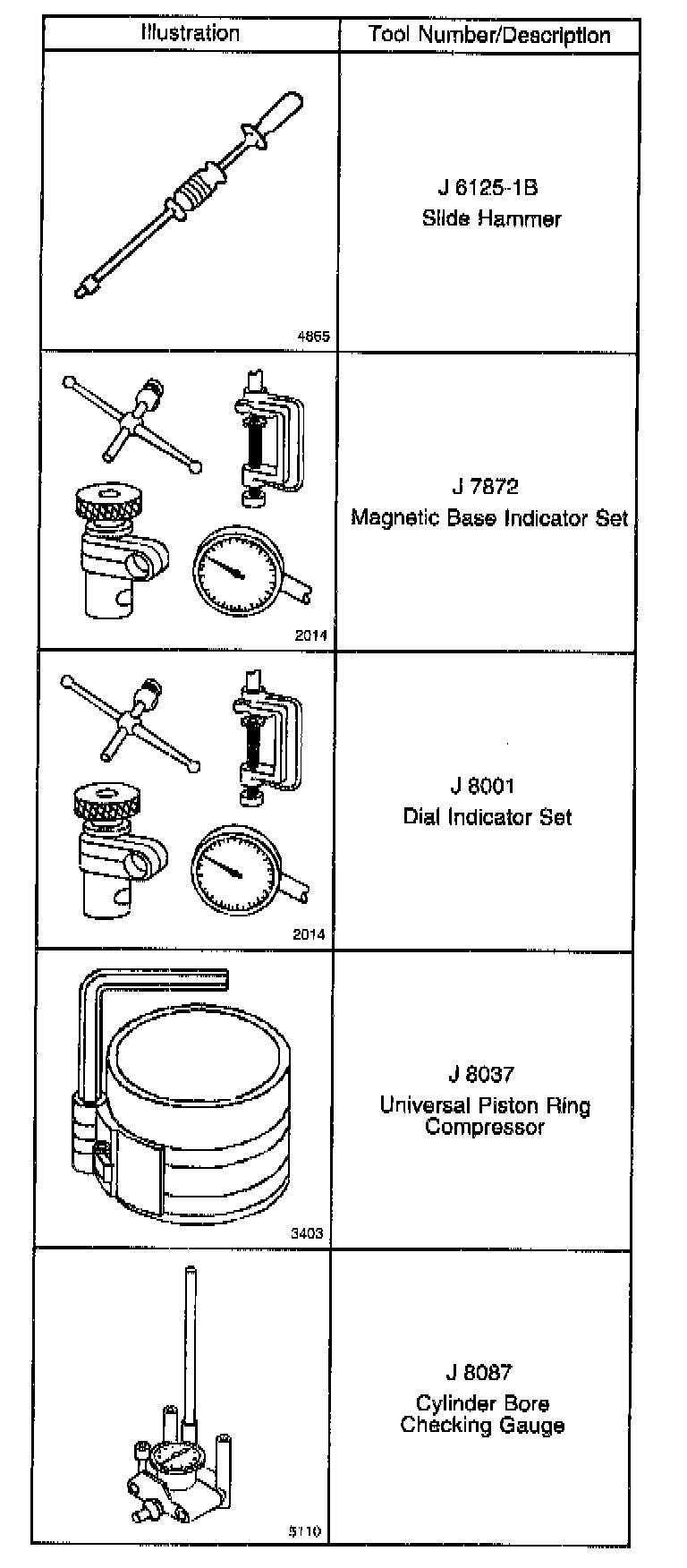 | Illustration | Tool Number/Description |
|---|---|
| 4865 | J 6125-1B Slide Hammer |
| 2014 | J 7872 Magnetic Base Indicator Set |
| 2014 | J 8001 Dial Indicator Set |
| 3403 | J 8037 Universal Piston Ring Compressor |
| 5110 | J 8087 Cylinder Bore Checking Gauge |