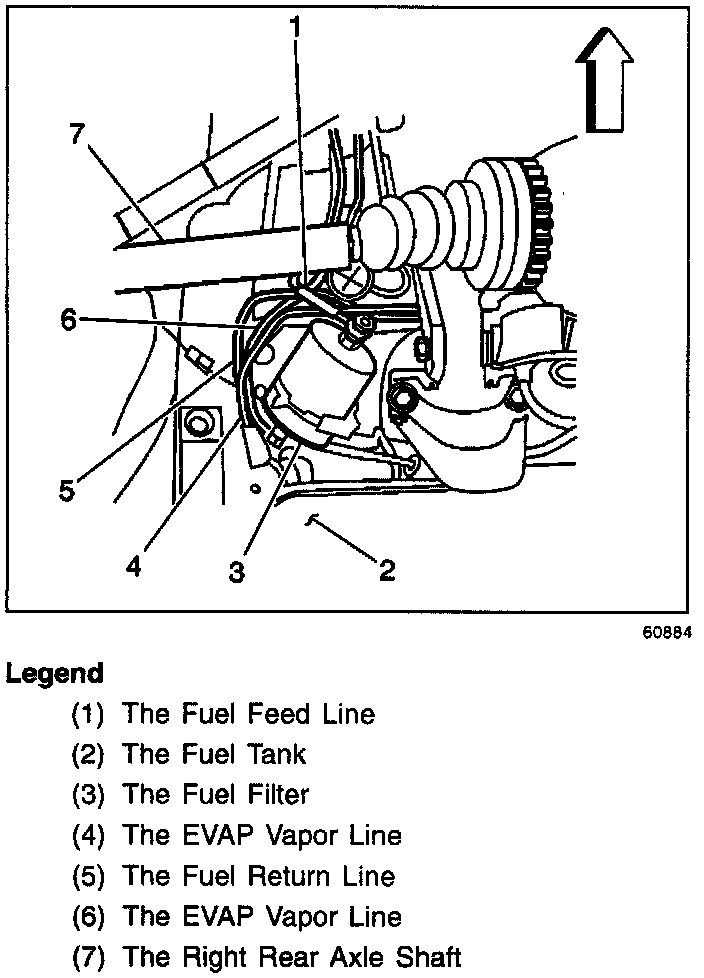 1
7
6
5
4
3
2
60884

Legend

(1) The Fuel Feed Line
(2) The Fuel Tank
(3) The Fuel Filter
(4) The EVAP Vapor Line
(5) The Fuel Return Line
(6) The EVAP Vapor Line
(7) The Right Rear Axle Shaft