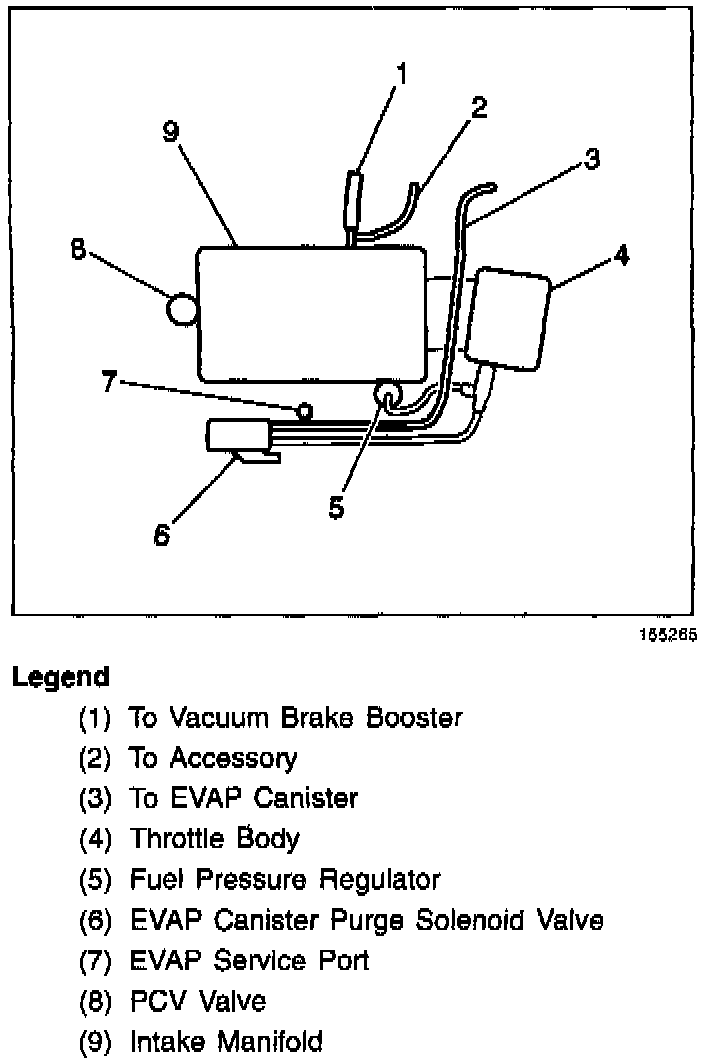 1
2
9
3
8
4
7
5
6

155265

Legend

(1) To Vacuum Brake Booster
(2) To Accessory
(3) To EVAP Canister
(4) Throttle Body
(5) Fuel Pressure Regulator
(6) EVAP Canister Purge Solenoid Valve
(7) EVAP Service Port
(8) PCV Valve
(9) Intake Manifold