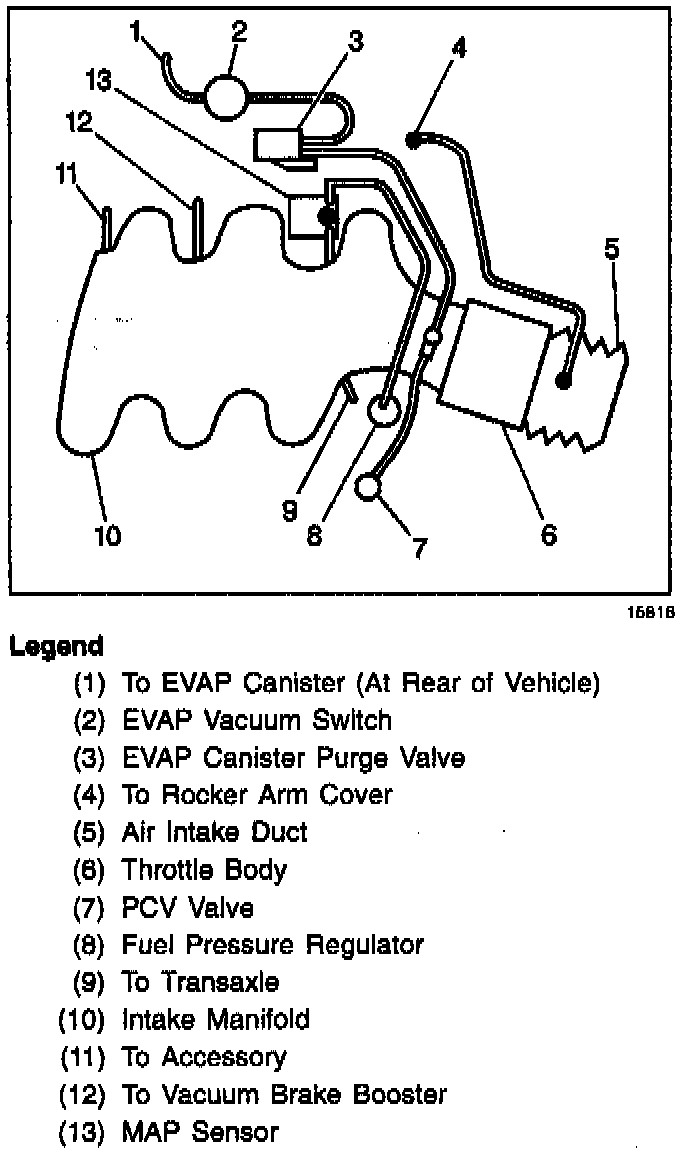 1
2
3
4
13
12
11
5
10
9
8
7
6

15818

Legend

(1) To EVAP Canister (At Rear of Vehicle)
(2) EVAP Vacuum Switch
(3) EVAP Canister Purge Valve
(4) To Rocker Arm Cover
(5) Air Intake Duct
(6) Throttle Body
(7) PCV Valve
(8) Fuel Pressure Regulator
(9) To Transaxle
(10) Intake Manifold
(11) To Accessory
(12) To Vacuum Brake Booster
(13) MAP Sensor