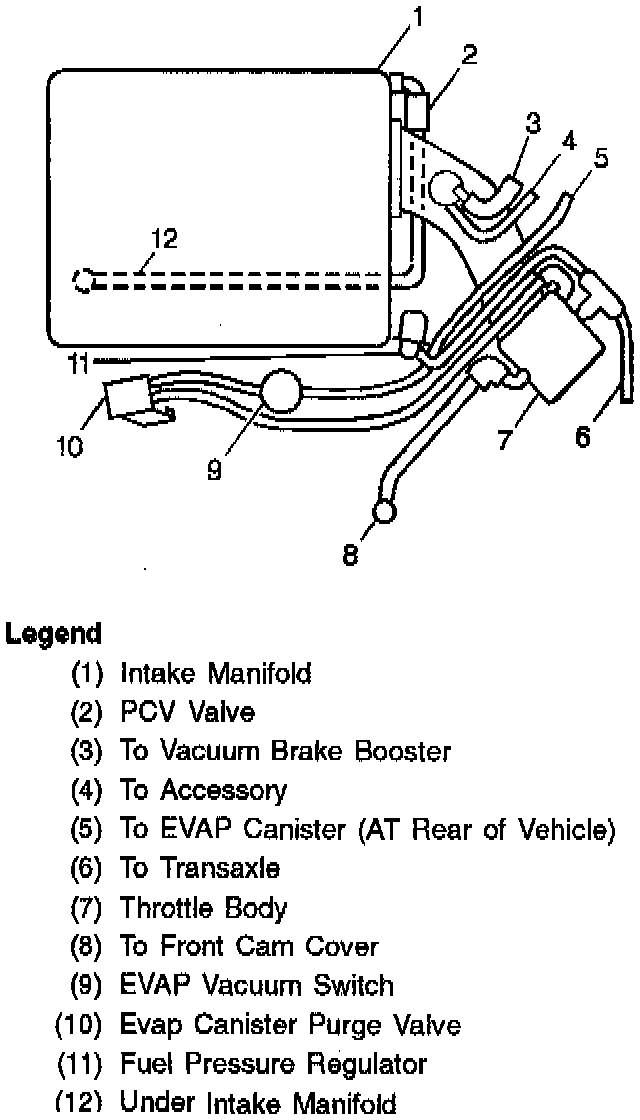 1
2
3
4
5
12
11
10
9
7
6
8

Legend

(1) Intake Manifold
(2) PCV Valve
(3) To Vacuum Brake Booster
(4) To Accessory
(5) To EVAP Canister (AT Rear of Vehicle)
(6) To Transaxle
(7) Throttle Body
(8) To Front Cam Cover
(9) EVAP Vacuum Switch
(10) Evap Canister Purge Valve
(11) Fuel Pressure Regulator
(12) Under Intake Manifold