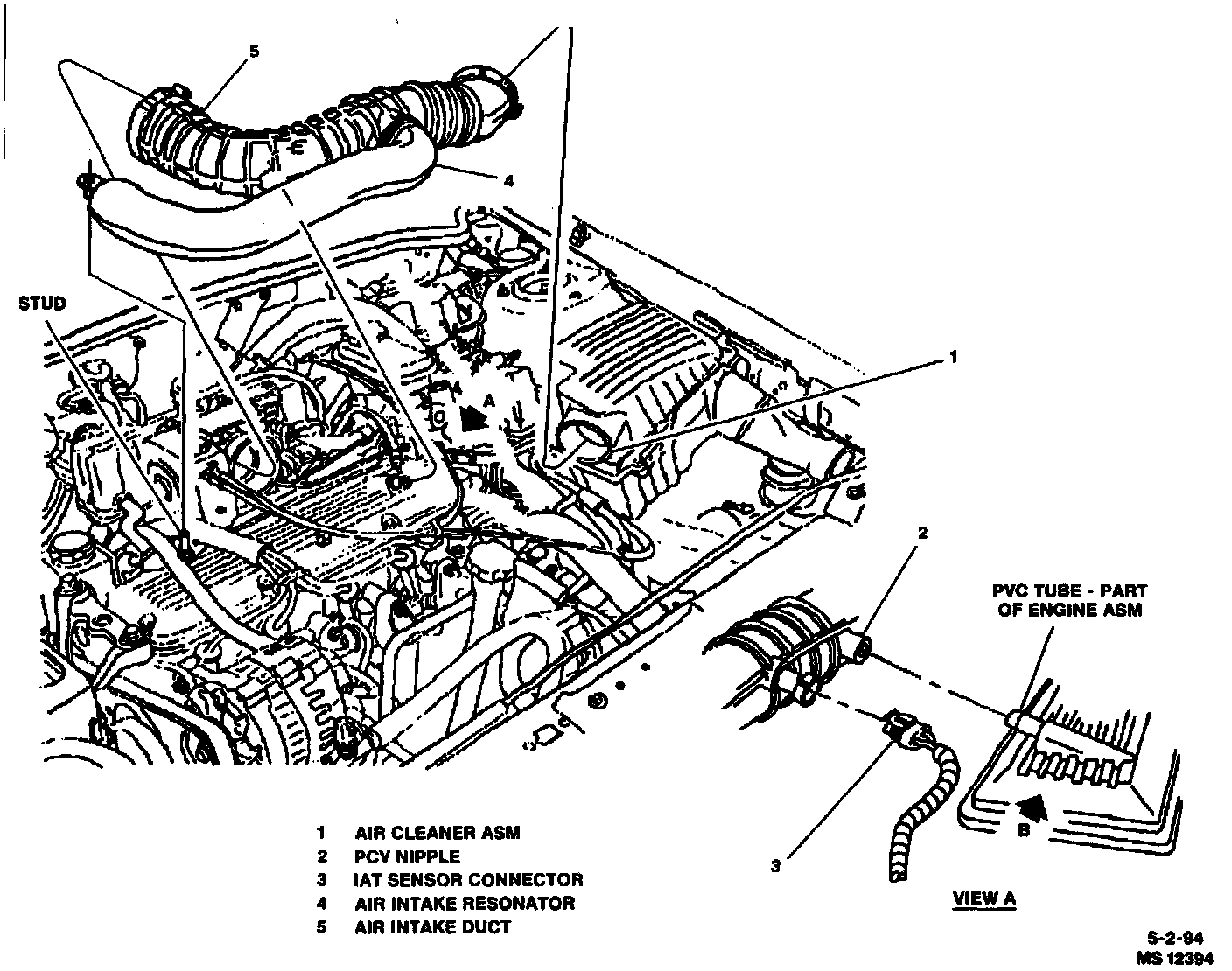 5

4

STUD

A

1

2

PVC TUBE - PART OF ENGINE ASM

B

3

1 AIR CLEANER ASM
2 PCV NIPPLE
3 IAT SENSOR CONNECTOR
4 AIR INTAKE RESONATOR
5 AIR INTAKE DUCT

VIEW A

5-2-94
MS 12394