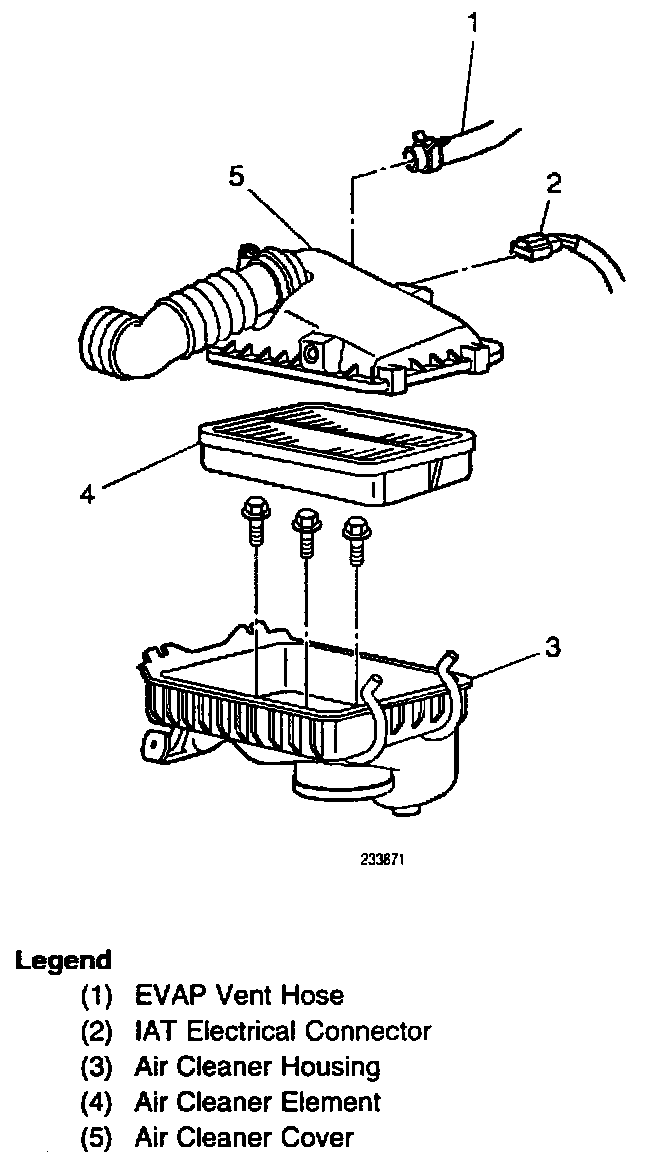 1
5
2
4
3
233871

Legend
(1) EVAP Vent Hose
(2) IAT Electrical Connector
(3) Air Cleaner Housing
(4) Air Cleaner Element
(5) Air Cleaner Cover