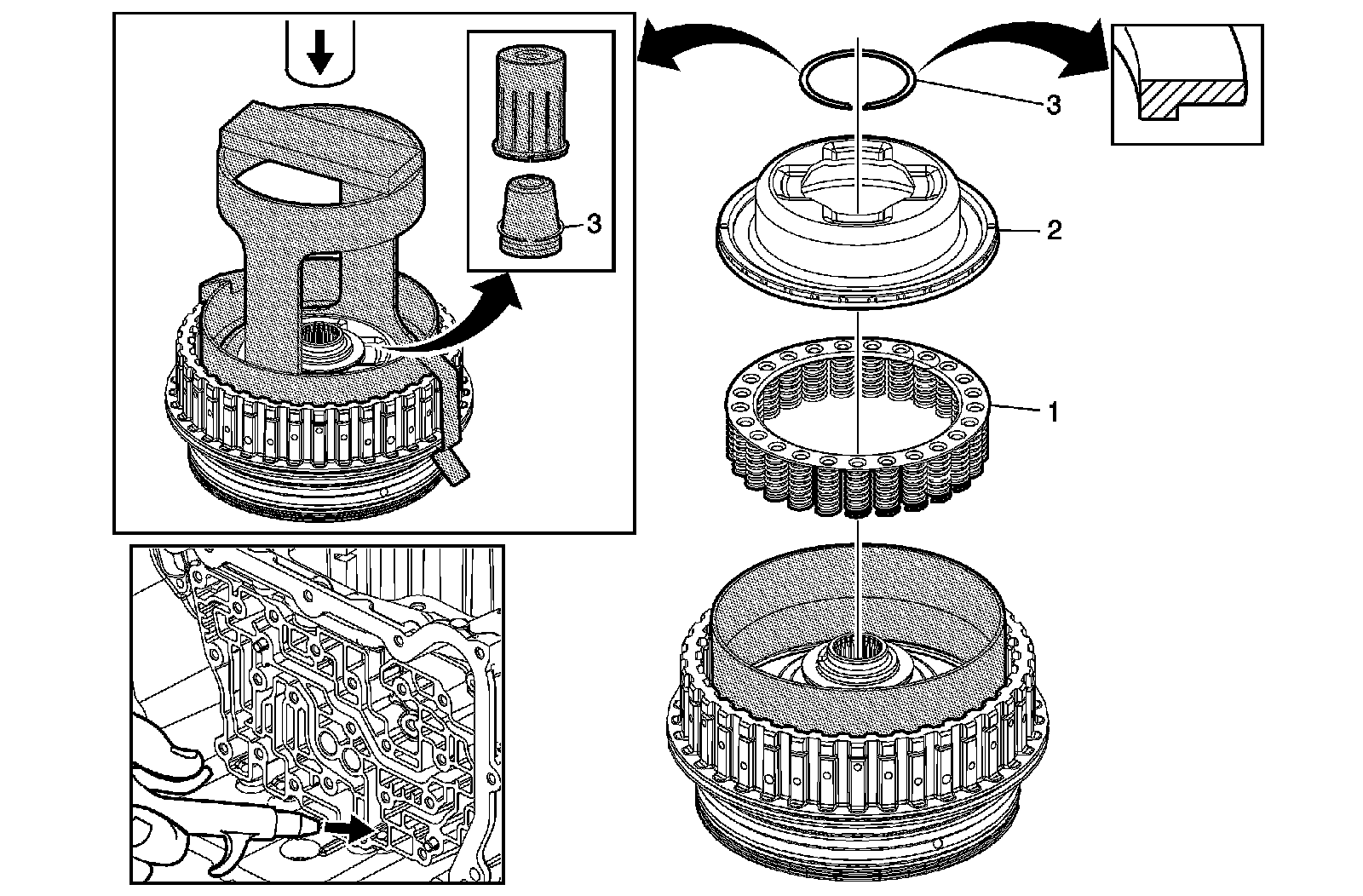 3
3
2
1