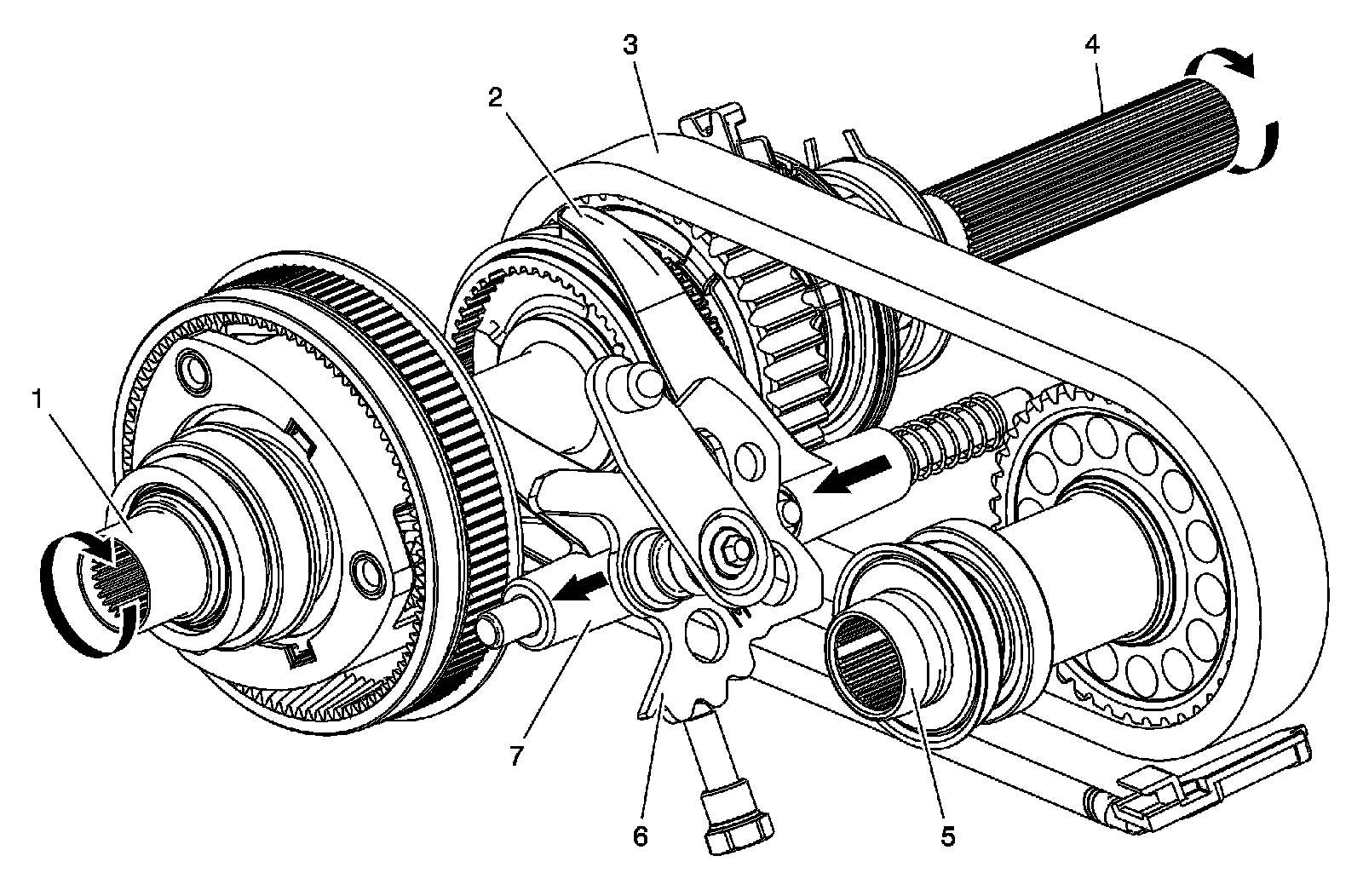 3
4
2
1
7
6
5