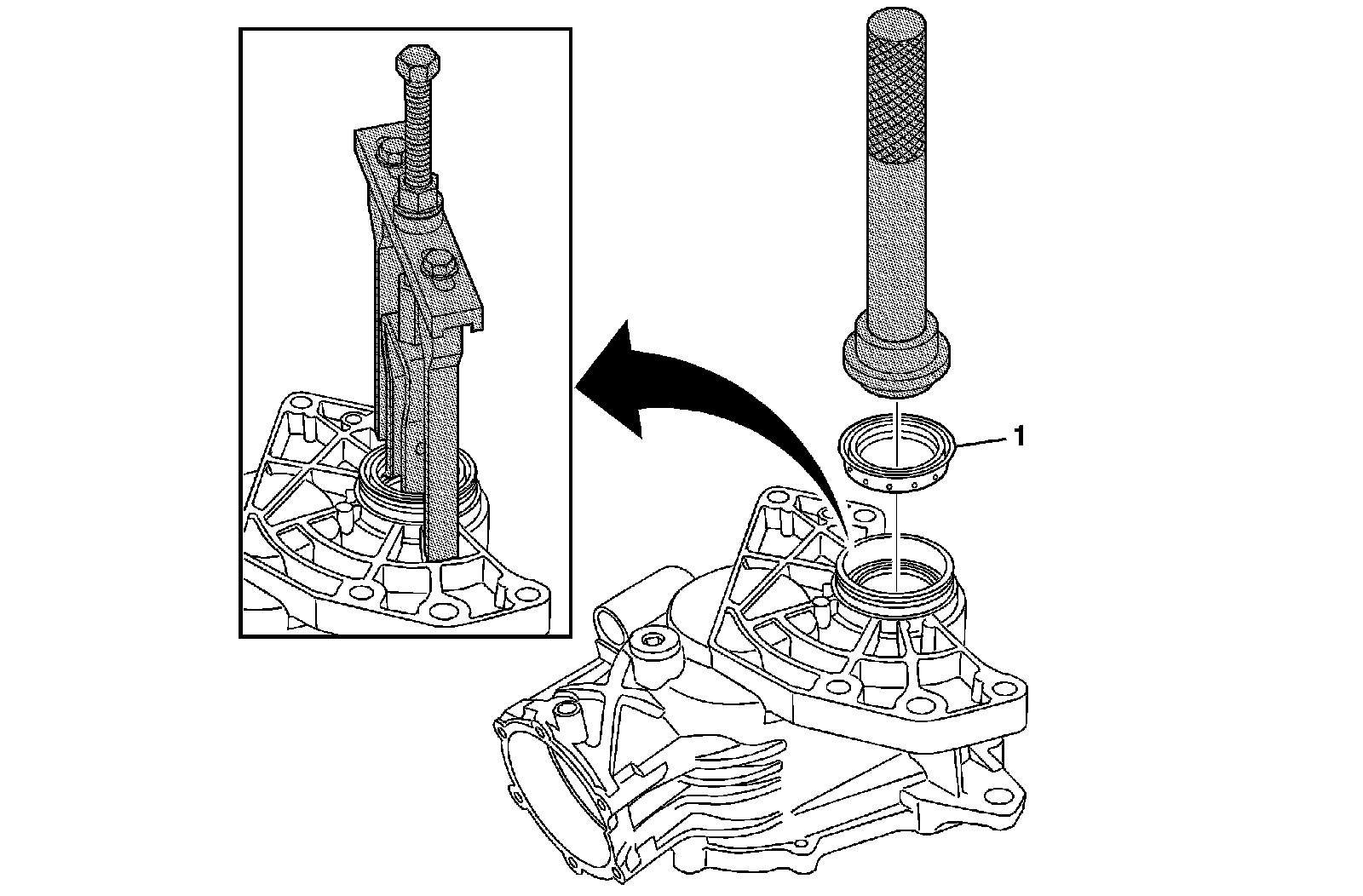 1