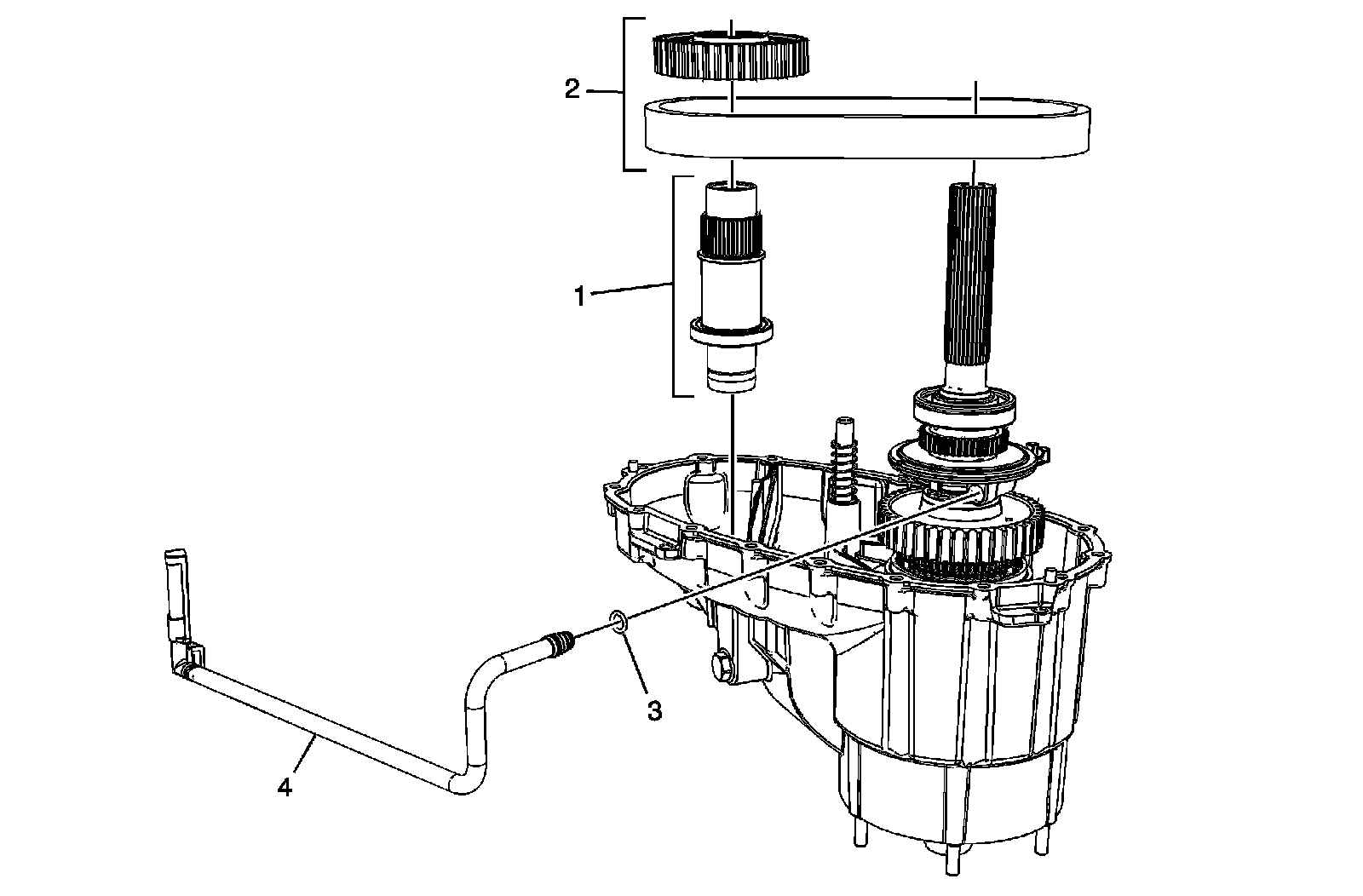 2
1
3
4