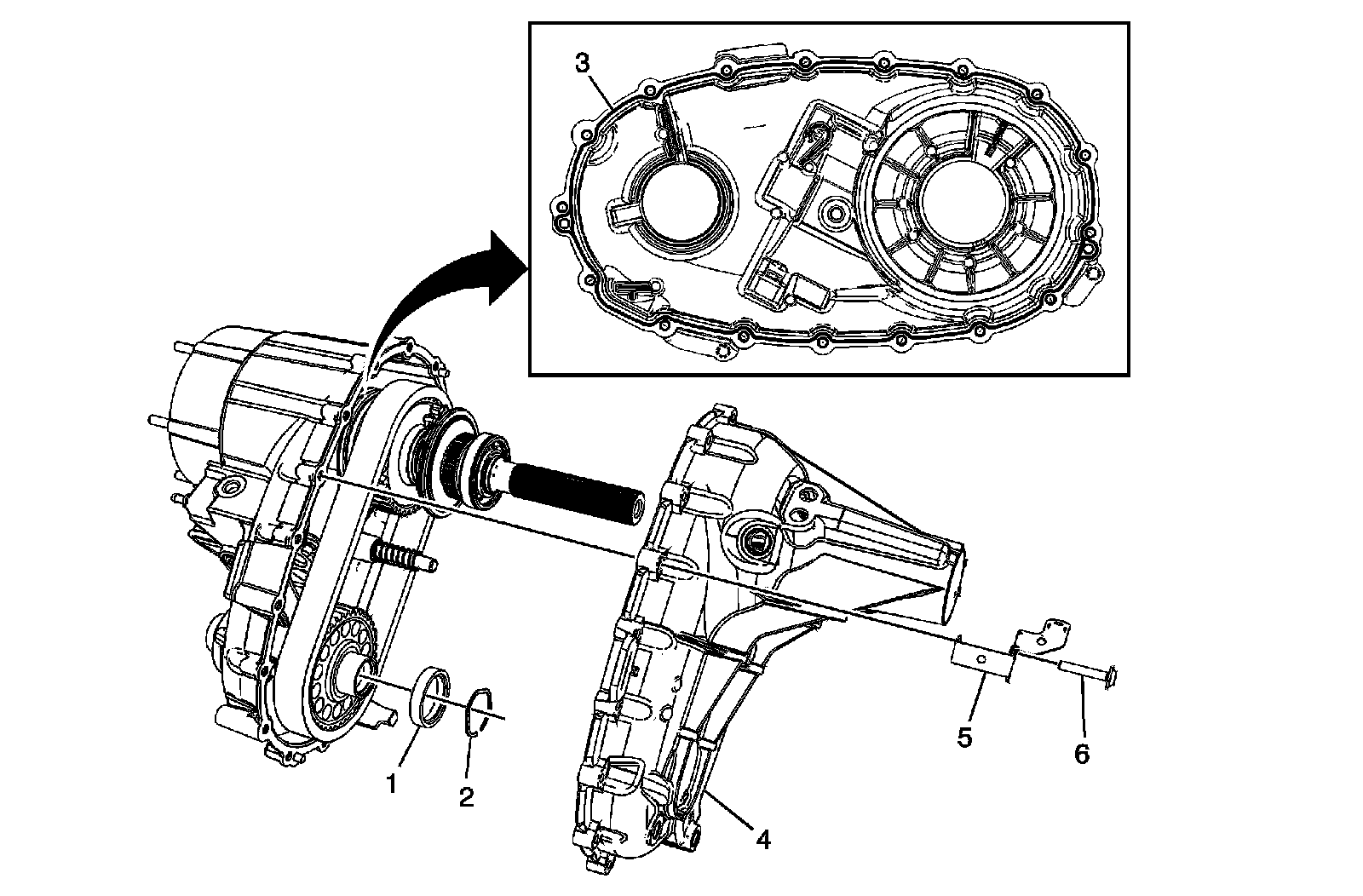 3
1
2
4
5
6