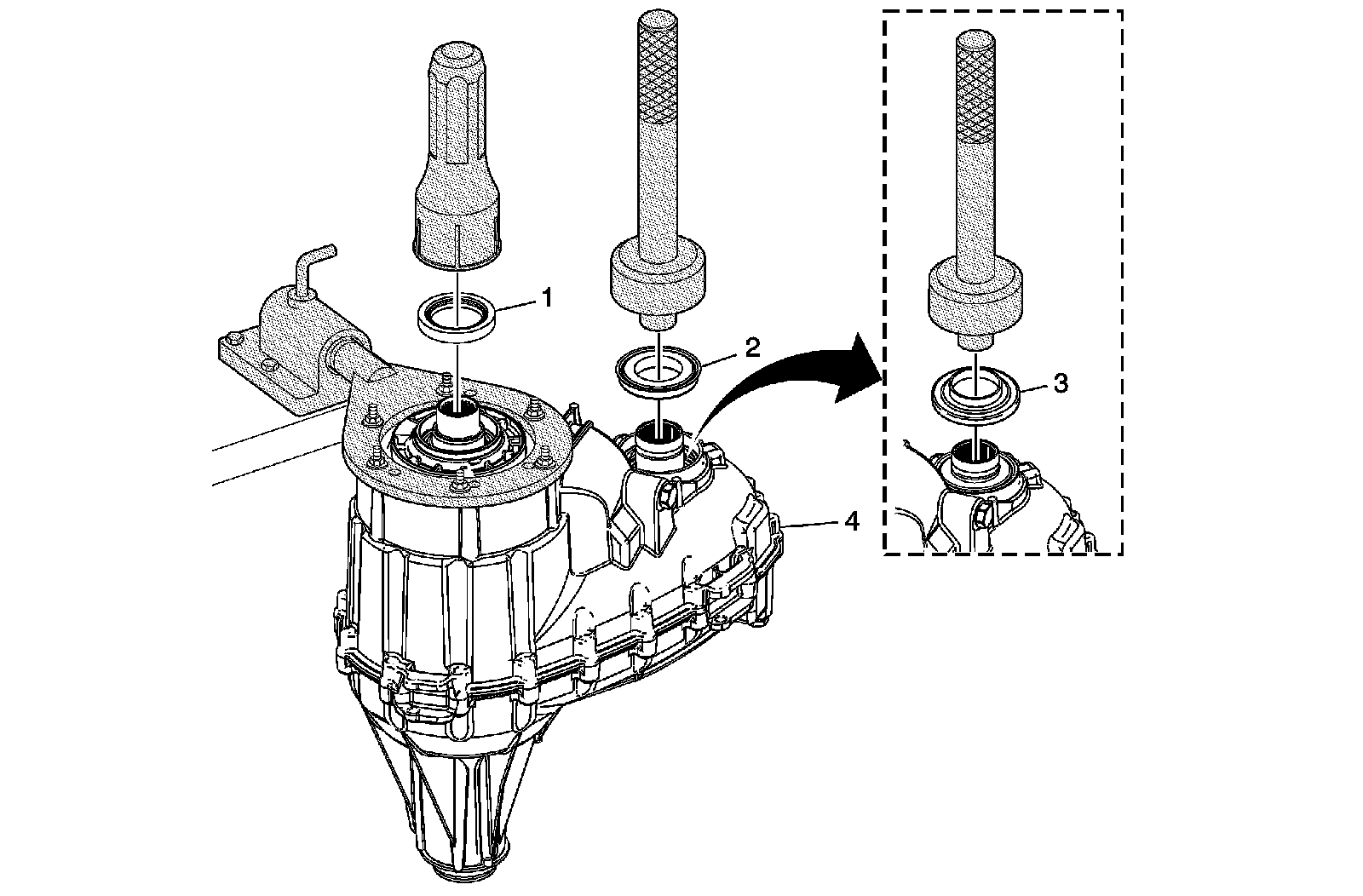 1
2
3
4