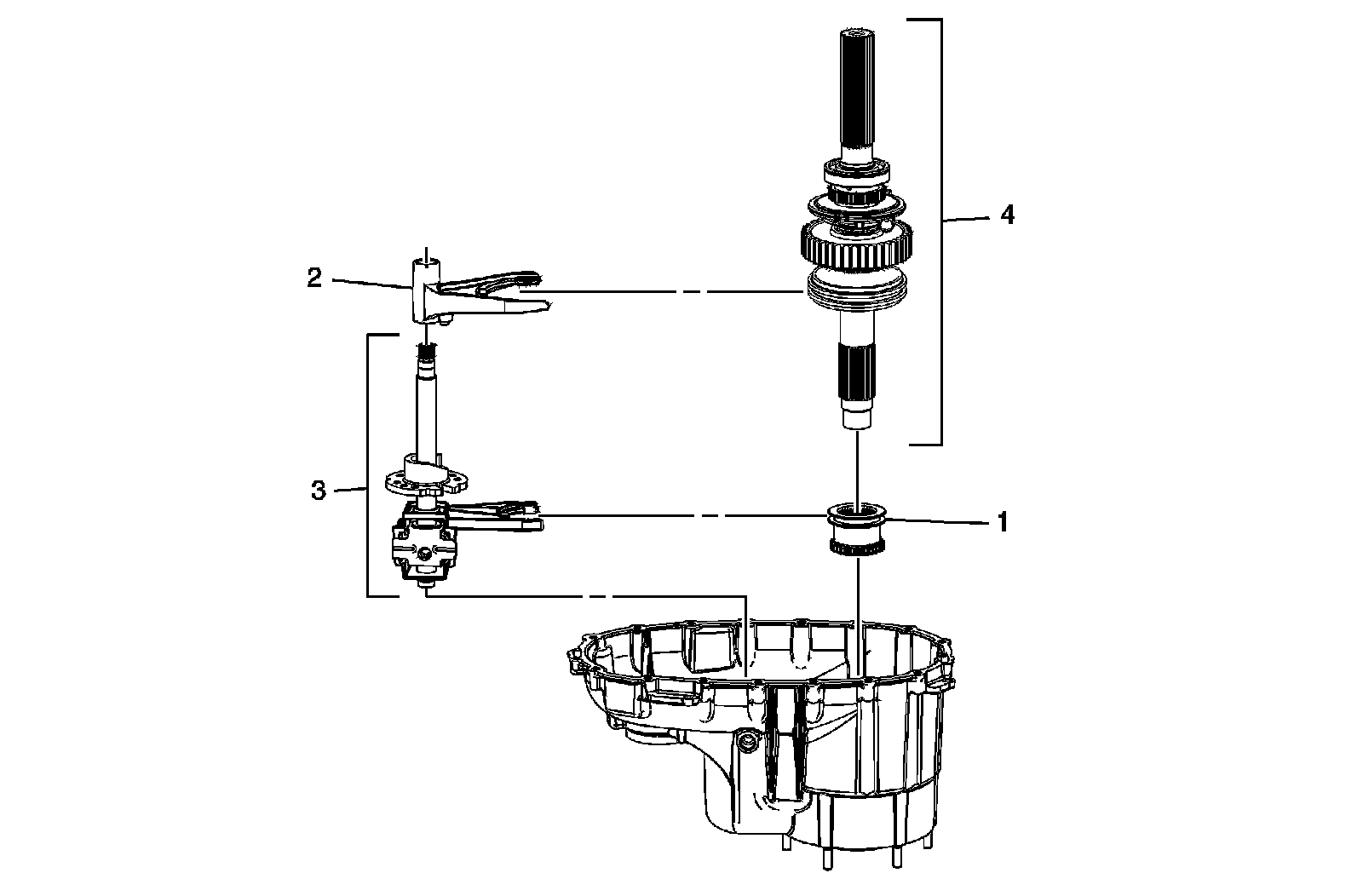 4
2
3
1