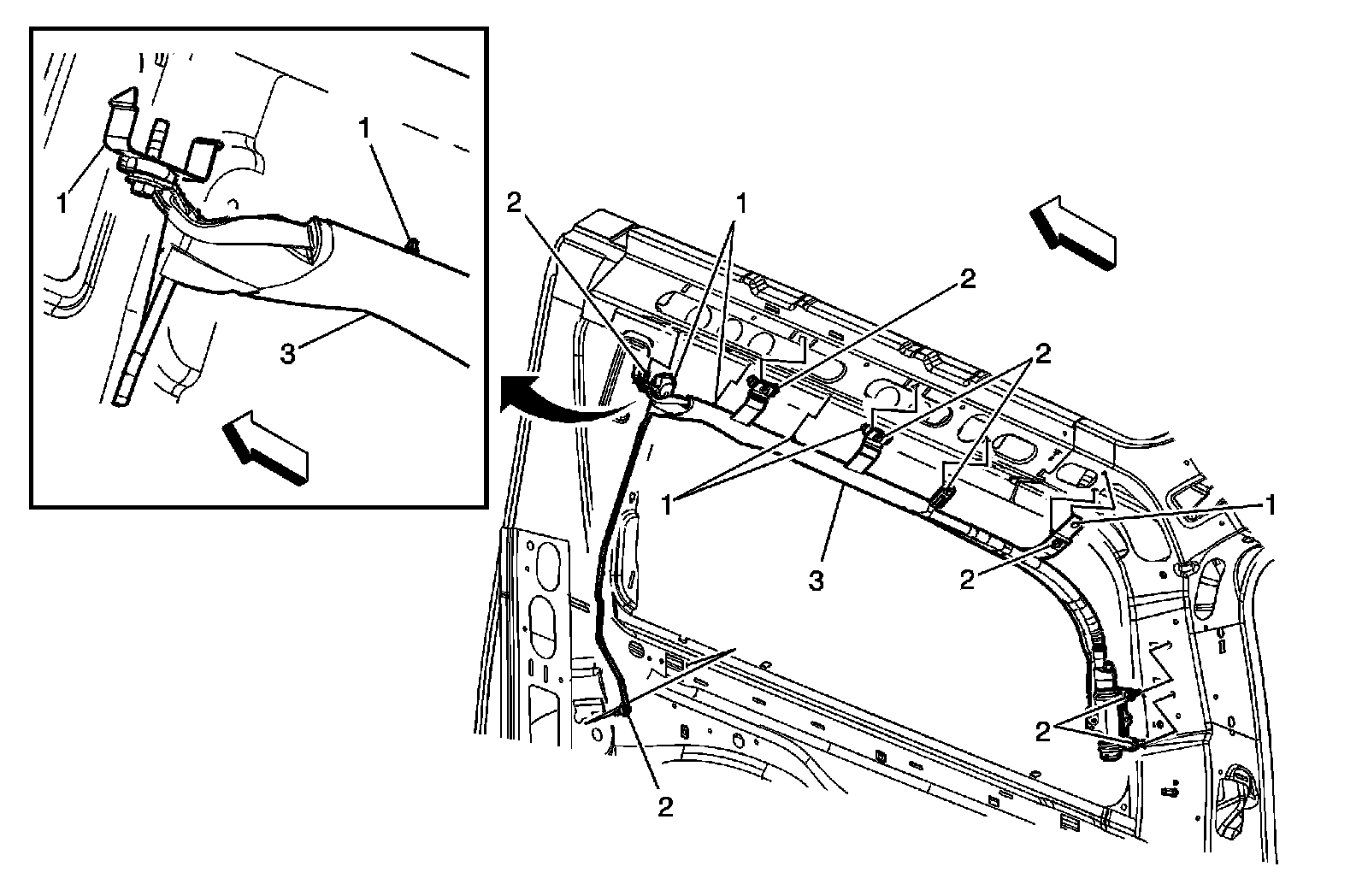 1
1
3
2
1
2
2
1
1
3
2
2
2