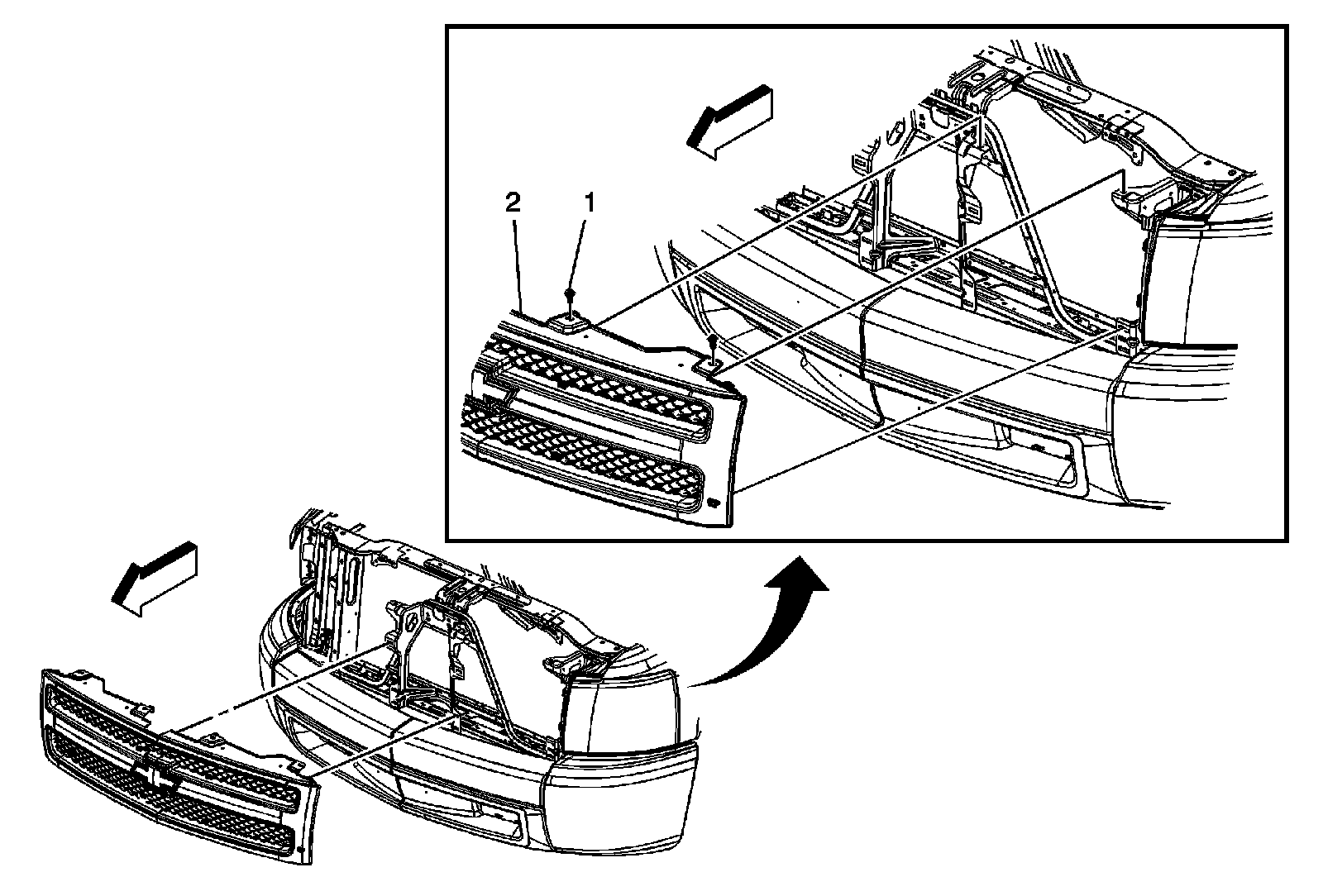 2
1